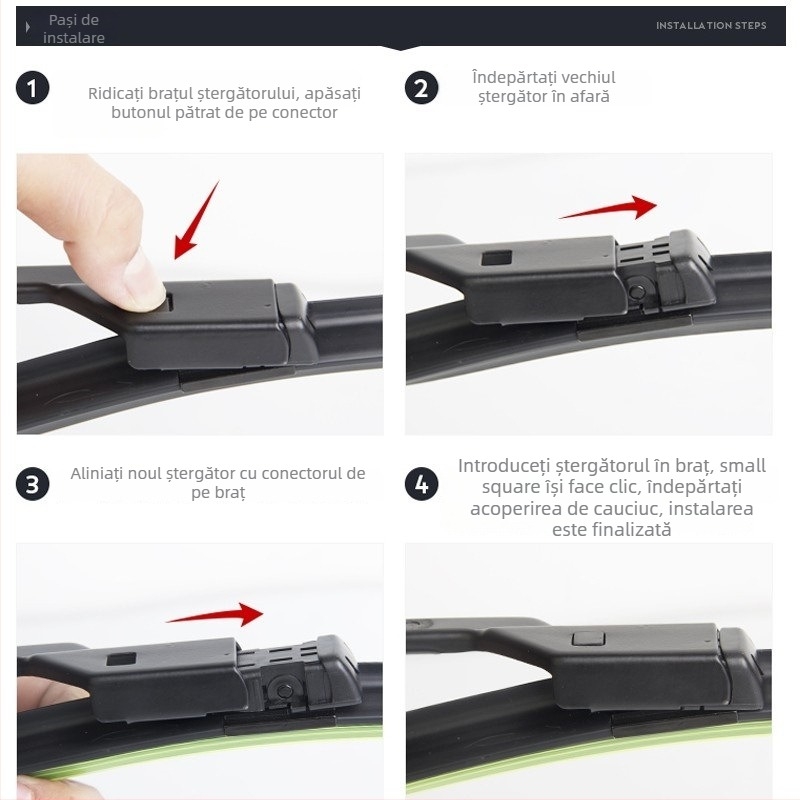 Pași de instalare

INSTALLATION STEPS

1

Ridicați brațul ștergătorului, apăsați butonul pătrat de pe conector

2

Îndepărtați vechiul ștergător în afară

3

Aliniați noul ștergător cu conectorul de pe braț

4

Introduceți ștergătorul în braț, small square își face clic, îndepărtați acoperirea de cauciuc, instalarea este finalizată