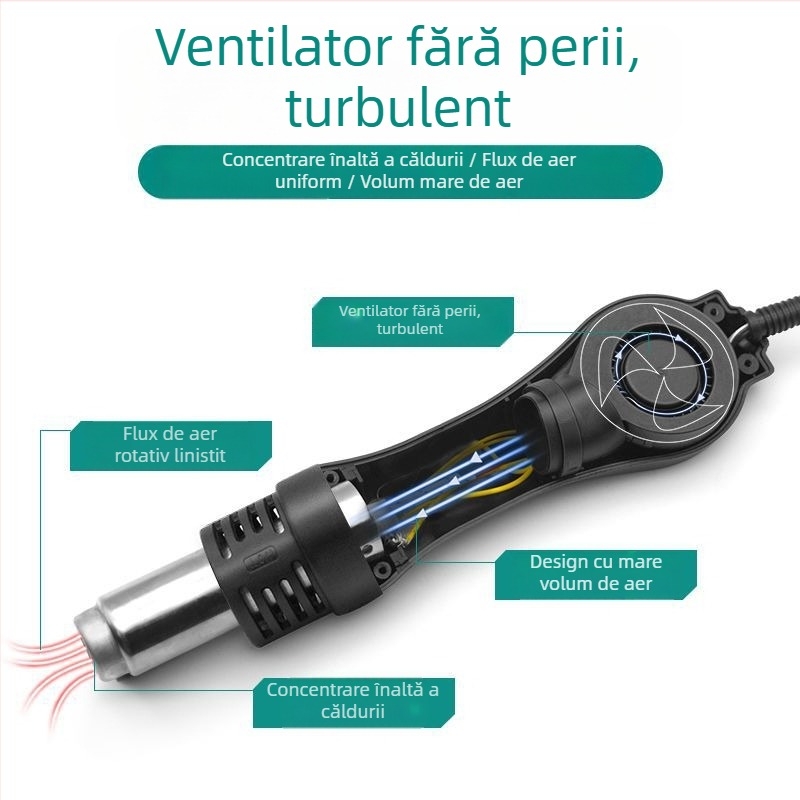 Ventilator fără perii, turbulent

Concentrare înaltă a căldurii / Flux de aer uniform / Volum mare de aer

Ventilator fără perii, turbulent

Flux de aer rotativ linistit

Design cu mare volum de aer

Concentrare înaltă a căldurii