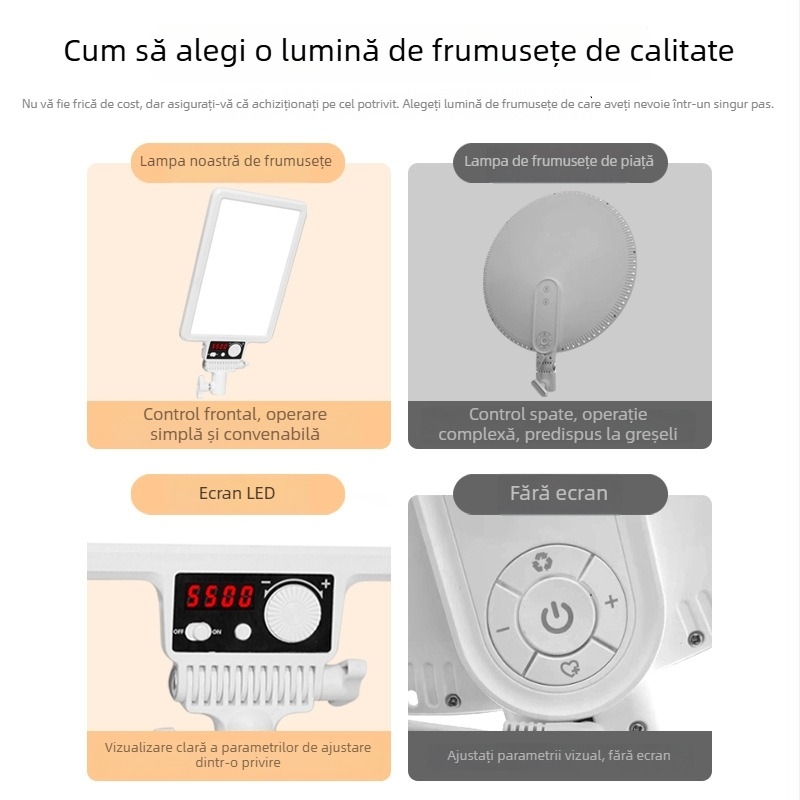 Cum să alegi o lumină de frumusețe de calitate

Nu vă fie frică de cost, dar asigurați-vă că achiziționați pe cel potrivit. Alegeți lumină de frumusețe de care aveți nevoie într-un singur pas.

Lampa noastră de frumusețe

5500

Control frontal, operare simplă și convenabilă

Lampa de frumusețe de piață

Control spate, operație complexă, predispus la greșeli

Ecran LED

5500

OFF ON

Vizualizare clară a parametrilor de ajustare dintr-o privire

Fără ecran

Ajustați parametrii vizual, fără ecran