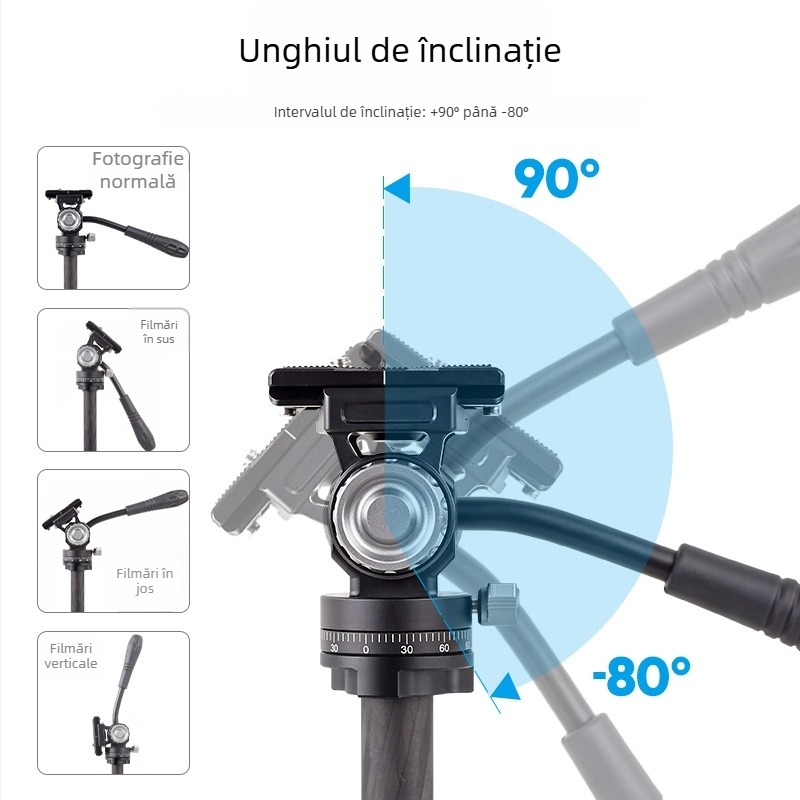 Unghiul de înclinație

Intervalul de înclinație: +90° până -80°

Fotografie normală

Filmări în sus

Filmări în jos

Filmări verticale

90°

-80°

30 0 30 60