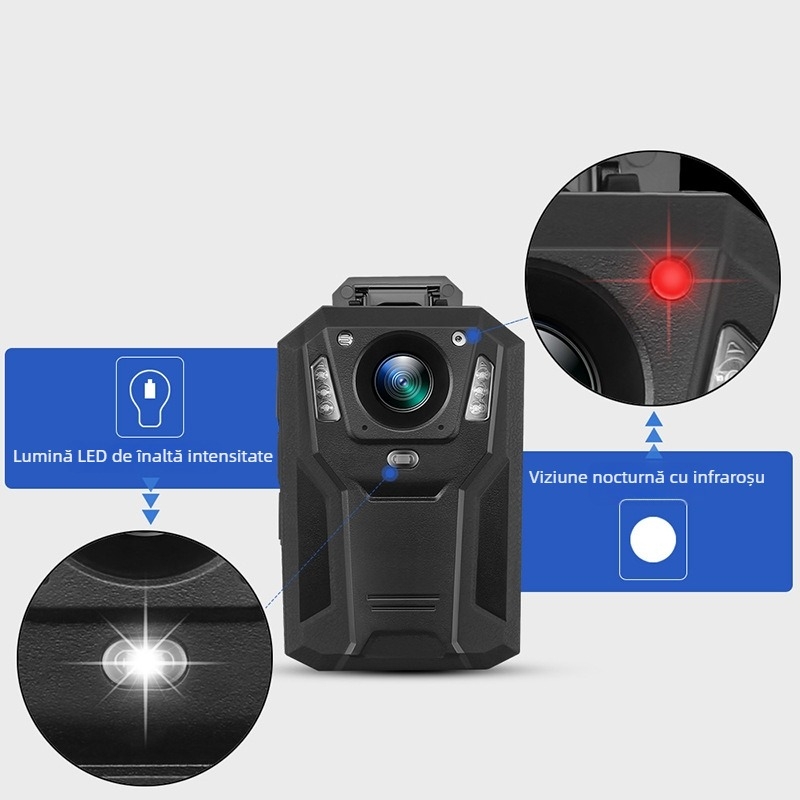 Lumină LED de înaltă intensitate

Viziune nocturnă cu infraroșu