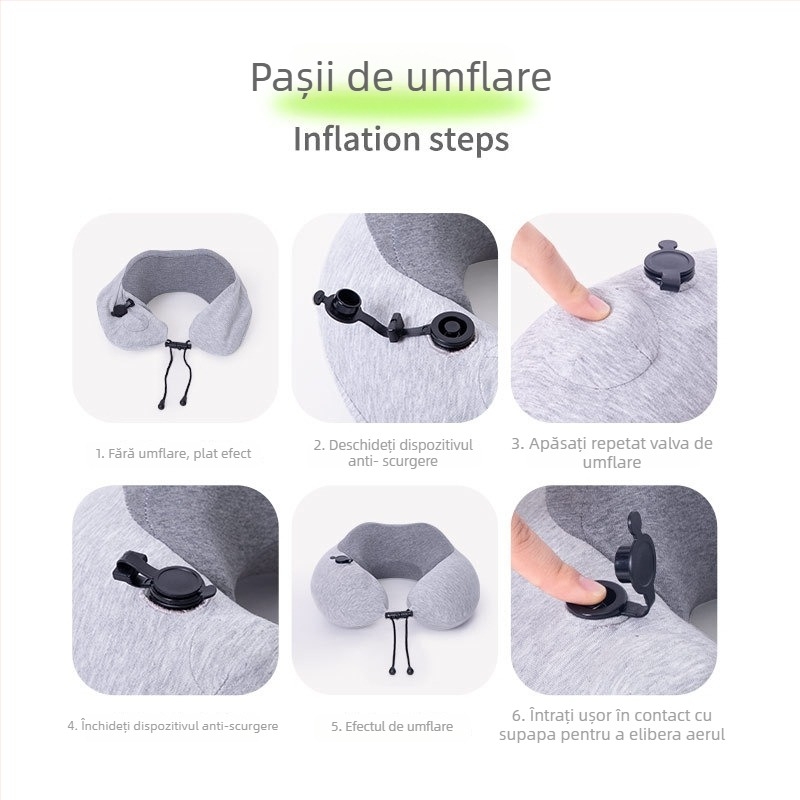 Pașii de umflare

Inflation steps

1. Fără umflare, plat efect

2. Deschideți dispozitivul anti- scurgere

3. Apăsați repetat valva de umflare

4. Închideți dispozitivul anti-scurgere

5. Efectul de umflare

6. Întrați ușor în contact cu supapa pentru a elibera aerul