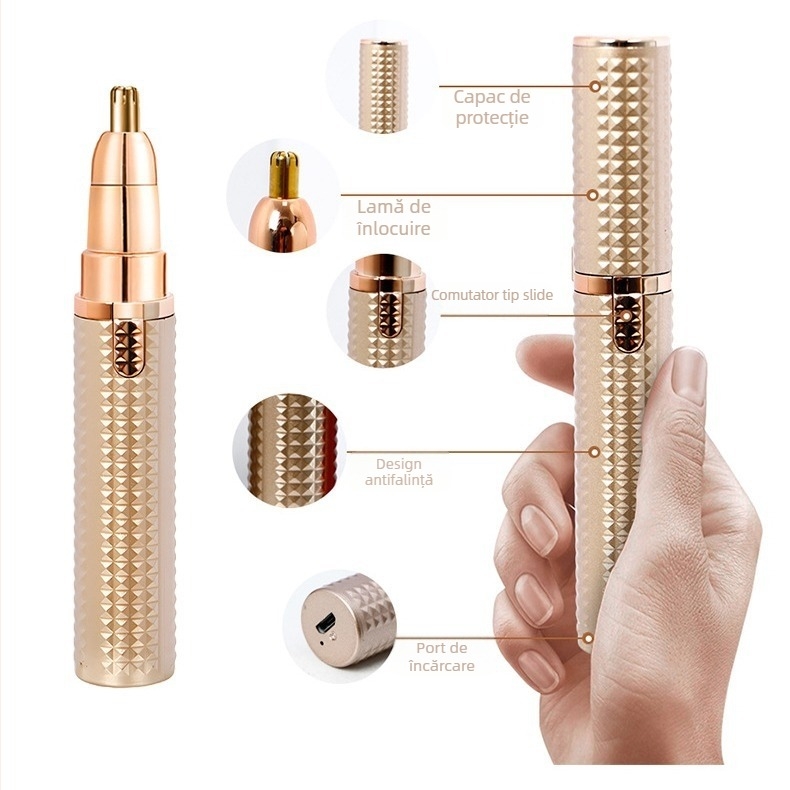 Capac de protecție

Lamă de înlocuire

Comutator tip slide

Design antifalință

Port de încărcare