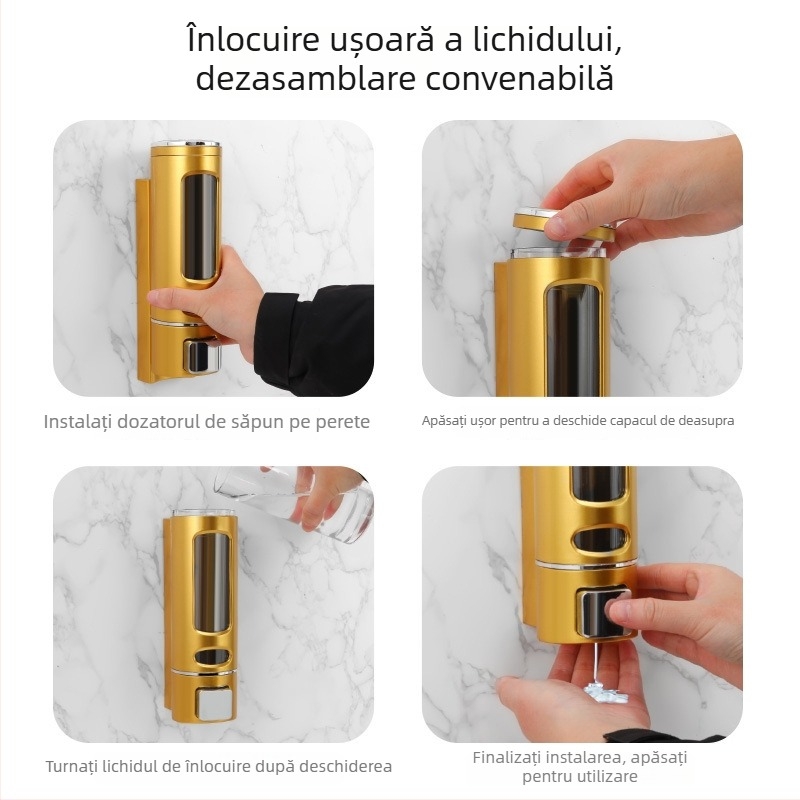 Înlocuire ușoară a lichidului, dezasamblare convenabilă

Instalați dozatorul de săpun pe perete

Apăsați ușor pentru a deschide capacul de deasupra

Turnați lichidul de înlocuire după deschiderea

Finalizați instalarea, apăsați pentru utilizare