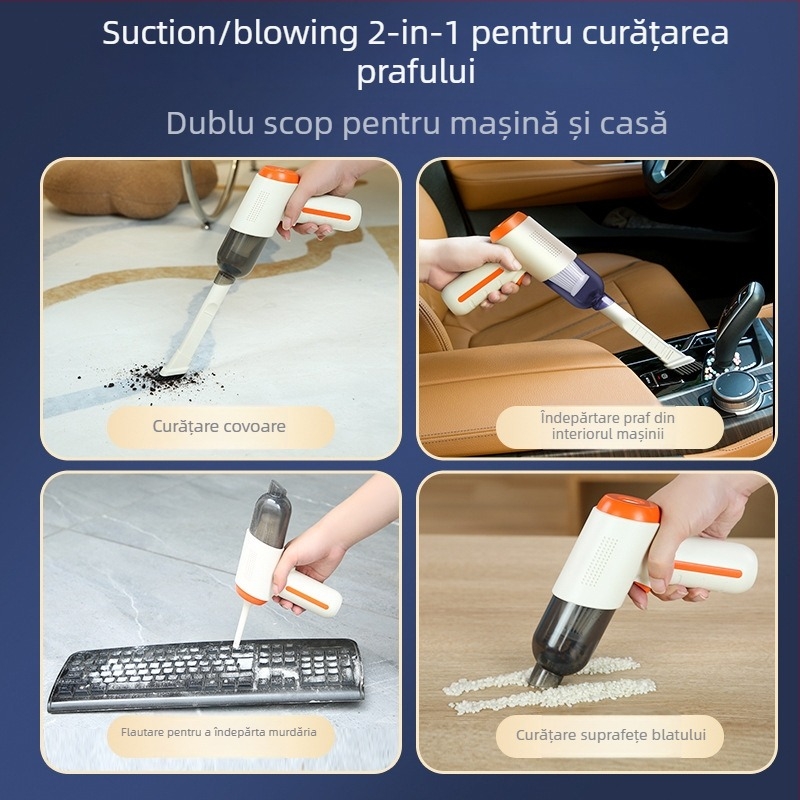 Suction/blowing 2-in-1 pentru curățarea prafului

Dublu scop pentru mașină și casă

Curățare covoare

Îndepărtare praf din interiorul mașinii

Flautare pentru a îndepărta murdăria

Curățare suprafețe blatului