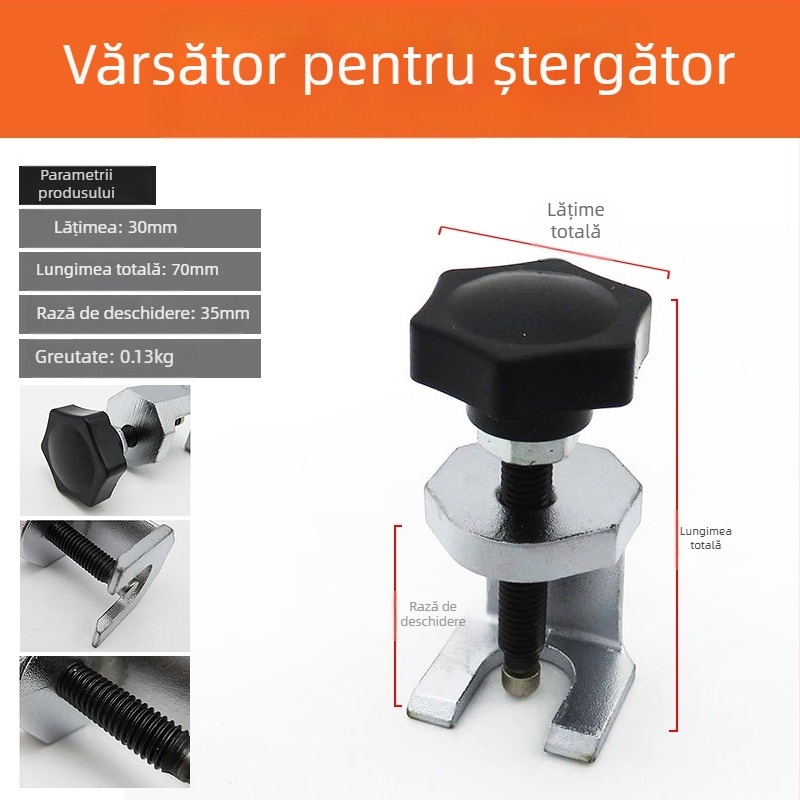 Vărsător pentru ștergător

Parametrii produsului

Lățimea: 30mm

Lungimea totală: 70mm

Rază de deschidere: 35mm

Greutate: 0.13kg

Lățime totală

Lungimea totală

Rază de deschidere