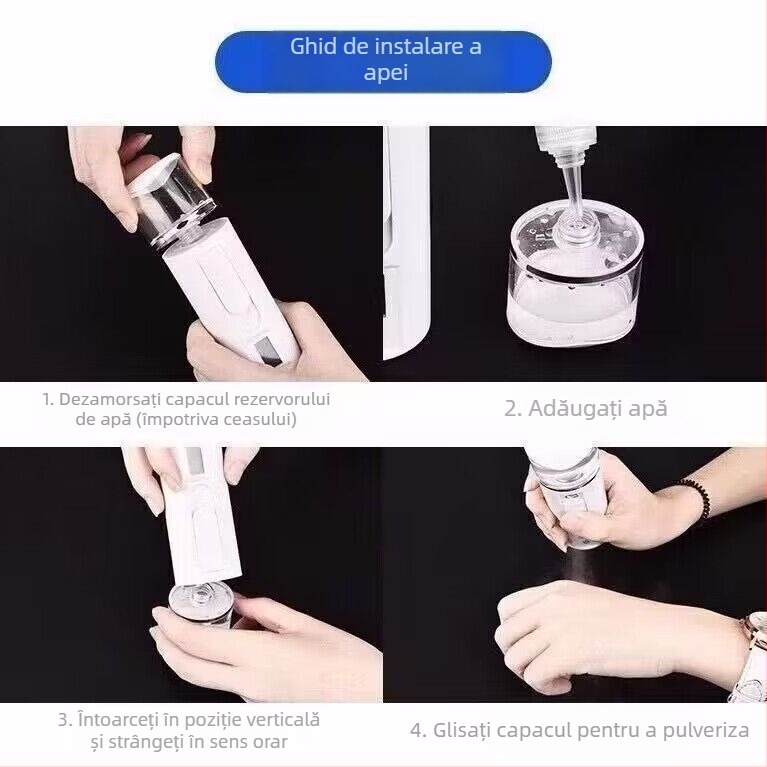 Ghid de instalare a apei

1. Dezamorsați capacul rezervorului de apă (împotriva ceasului)

2. Adăugați apă

3. Întoarceți în poziție verticală și strângeți în sens orar

4. Glisați capacul pentru a pulveriza