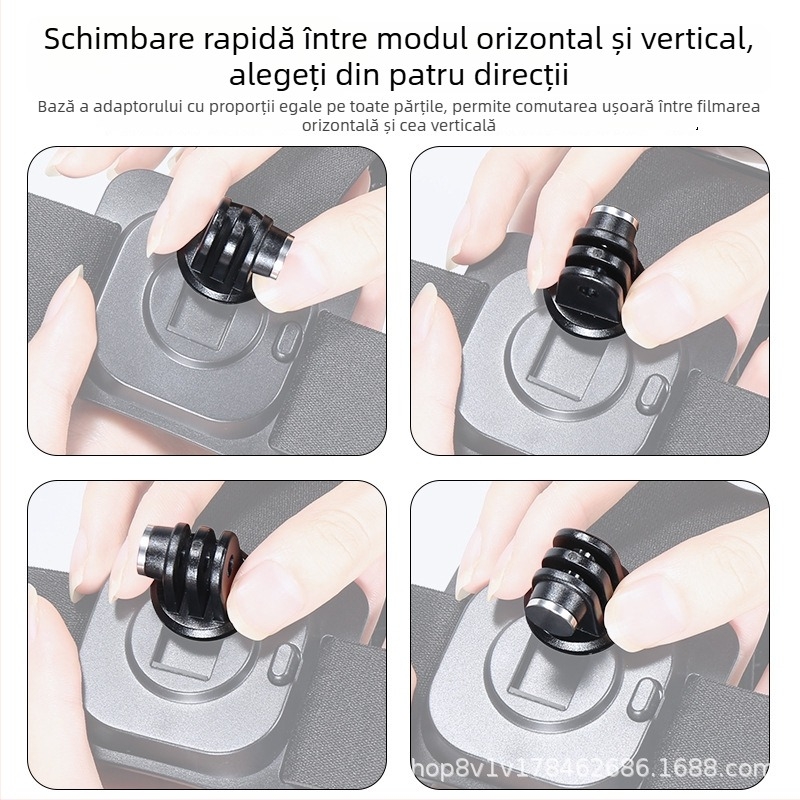 Schimbare rapidă între modul orizontal și vertical, alegeți din patru direcții

Bază a adaptorului cu proporții egale pe toate părțile, permite comutarea ușoară între filmarea orizontală și cea verticală

hop8v1v178462686.1688.com