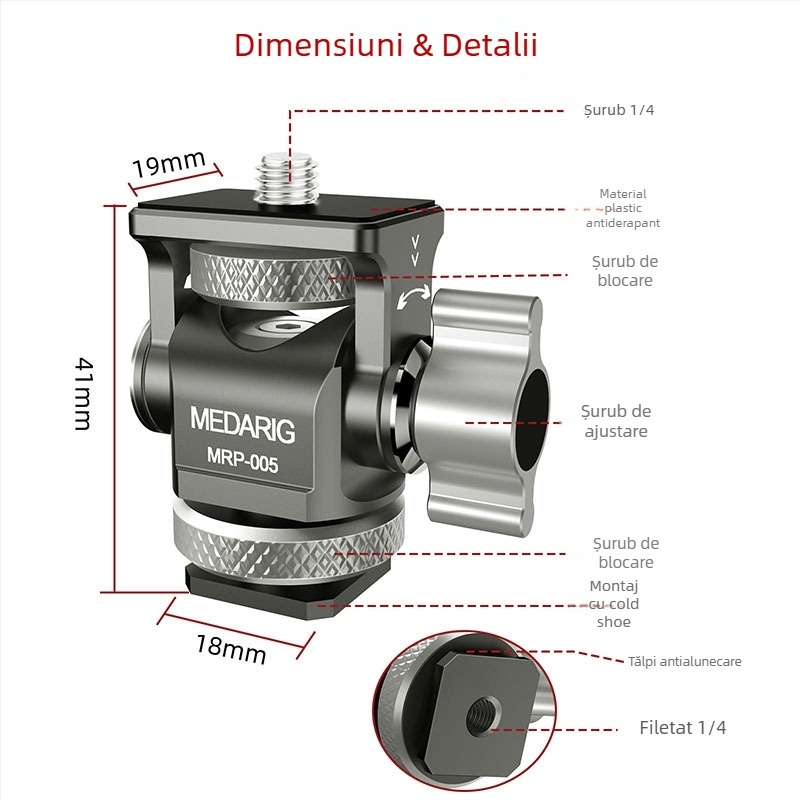 Dimensiuni & Detalii

Șurub 1/4

19mm

Material plastic antiderapant

Șurub de blocare

41mm

MEDARIG
MRP-005

Șurub de ajustare

Șurub de blocare

Montaj cu cold shoe

18mm

Tălpi antialunecare

Filetat 1/4