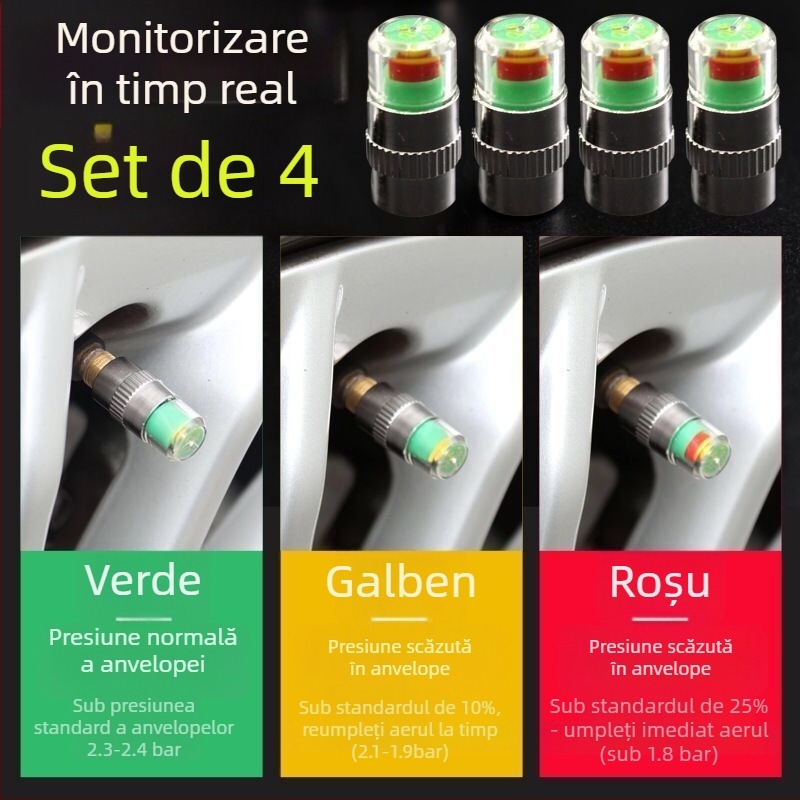 Monitorizare în timp real

Set de 4

Verde

Presiune normală a anvelopei

Sub presiunea standard a anvelopelor 2.3-2.4 bar

Galben

Presiune scăzută în anvelope

Sub standardul de 10%, reumpleți aerul la timp (2.1-1.9bar)

Roșu

Presiune scăzută în anvelope

Sub standardul de 25% - umpleți imediat aerul (sub 1.8 bar)