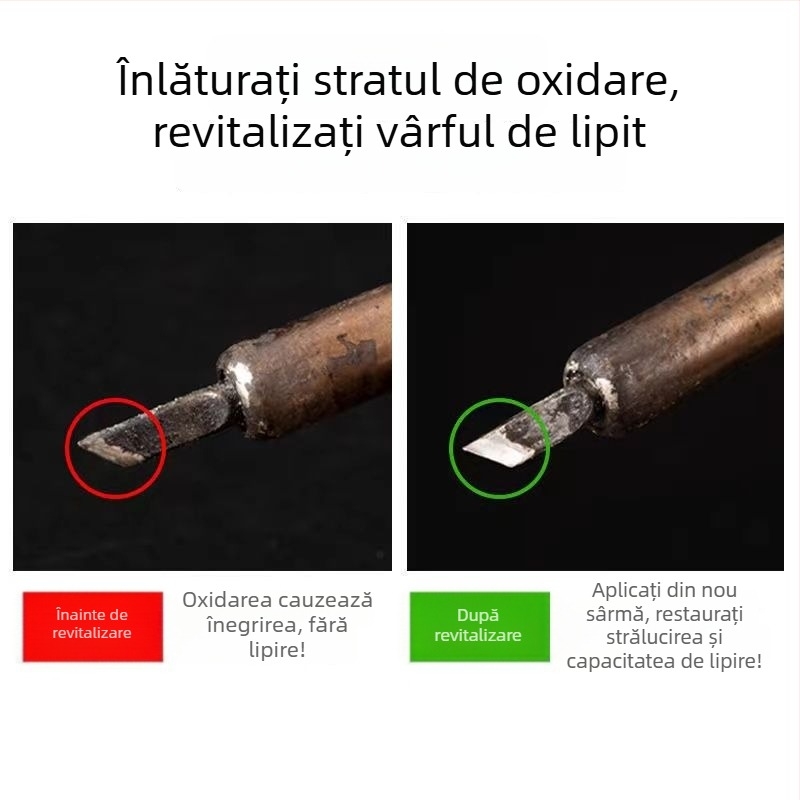 Înlăturați stratul de oxidare, revitalizați vârful de lipit

Înainte de revitalizare

Oxidarea cauzează înegrirea, fără lipire!

După revitalizare

Aplicați din nou sârmă, restaurați strălucirea și capacitatea de lipire!