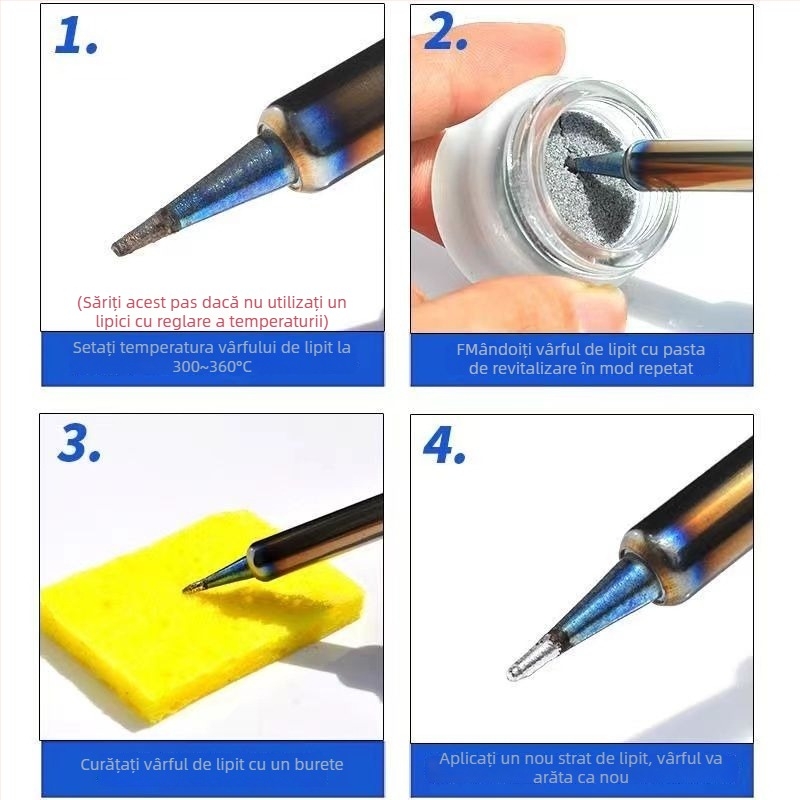 1.

(Săriți acest pas dacă nu utilizați un lipici cu reglare a temperaturii)

Setați temperatura vârfului de lipit la 300~360°C

2.

FMândoiți vârful de lipit cu pasta de revitalizare în mod repetat

3.

Curățați vârful de lipit cu un burete

4.

Aplicați un nou strat de lipit, vârful va arăta ca nou