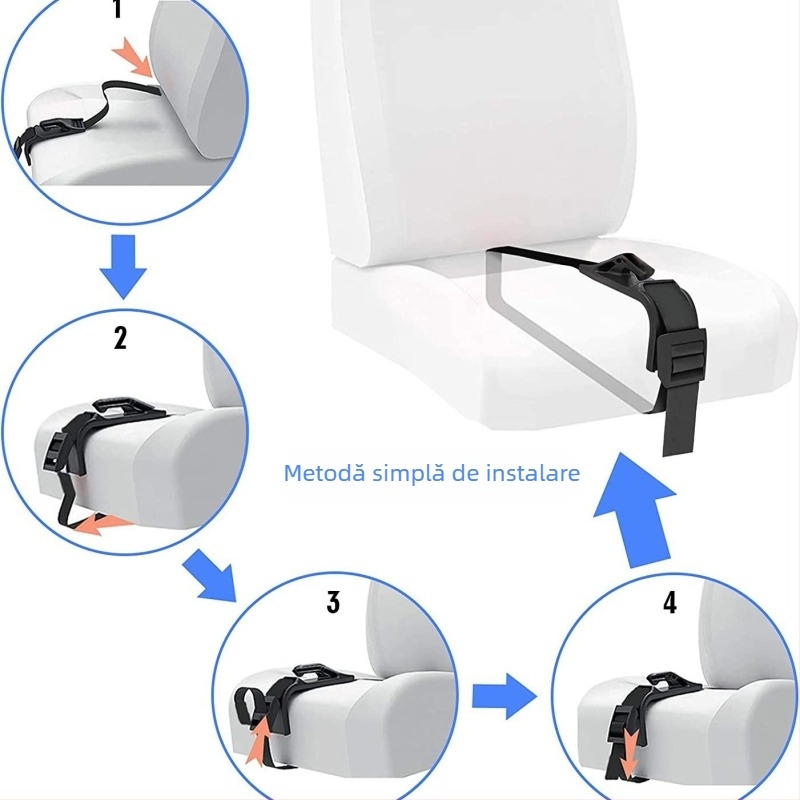 1

2

Metodă simplă de instalare

3

4