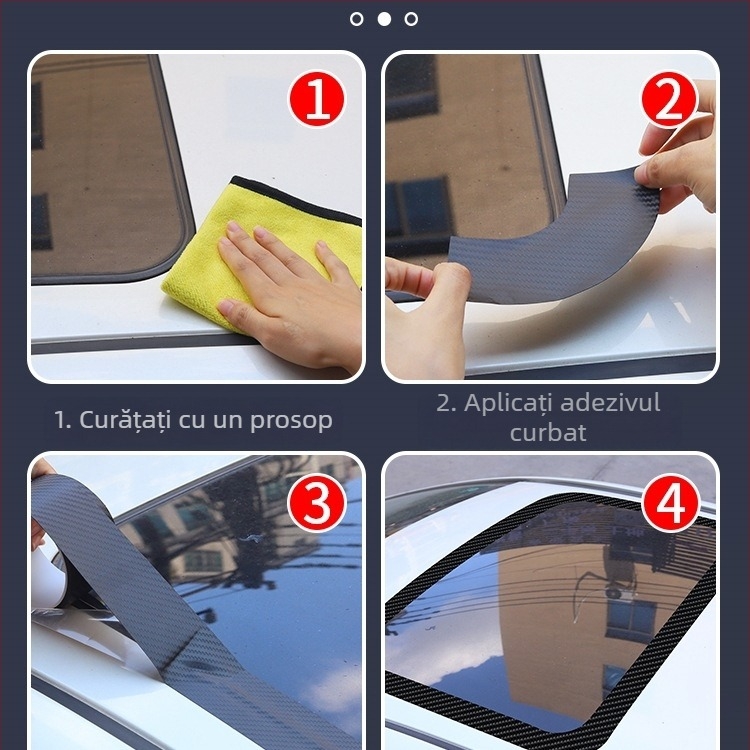 1

2

1. Curățați cu un prosop

2. Aplicați adezivul curbat

3

4