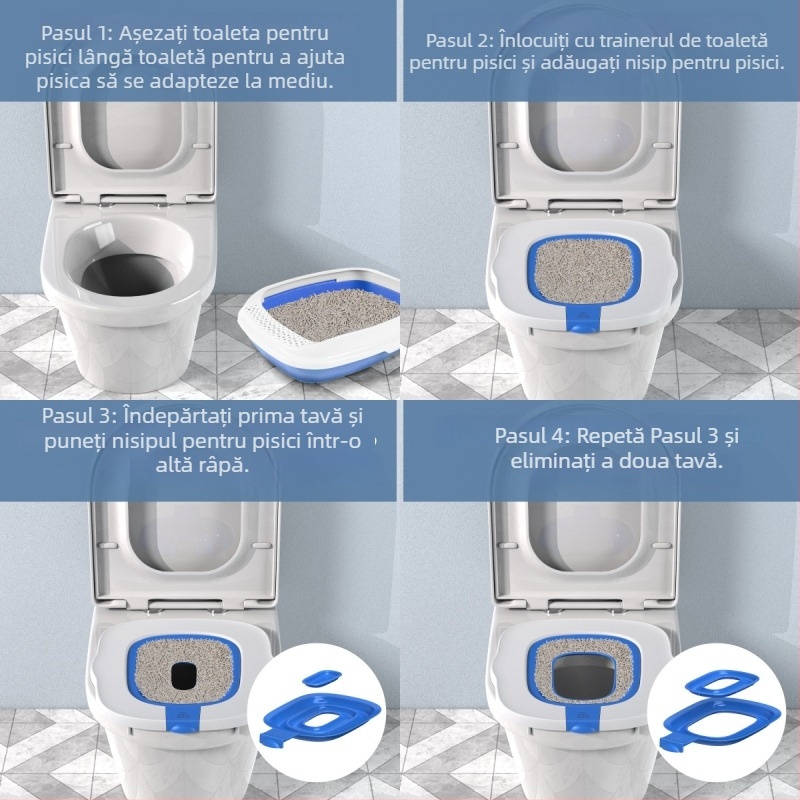 Pasul 1: Așezați toaleta pentru pisici lângă toaletă pentru a ajuta pisica să se adapteze la mediu.

Pasul 2: Înlocuiți cu trainerul de toaletă pentru pisici și adăugați nisip pentru pisici.

Pasul 3: Îndepărtați prima tavă și puneți nisipul pentru pisici într-o altă râpă.

Pasul 4: Repetă Pasul 3 și eliminați a doua tavă.