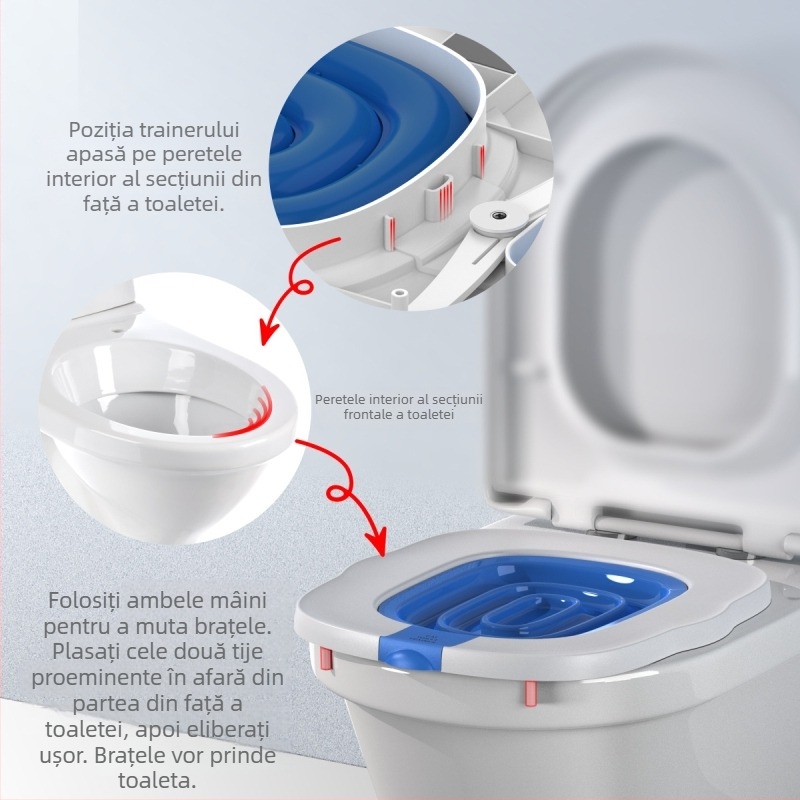 Poziția trainerului apasă pe peretele interior al secțiunii din față a toaletei.

Peretele interior al secțiunii frontale a toaletei

Folosiți ambele mâini pentru a muta brațele. Plasați cele două tije proeminente în afară din partea din față a toaletei, apoi eliberați ușor. Brațele vor prinde toaleta.