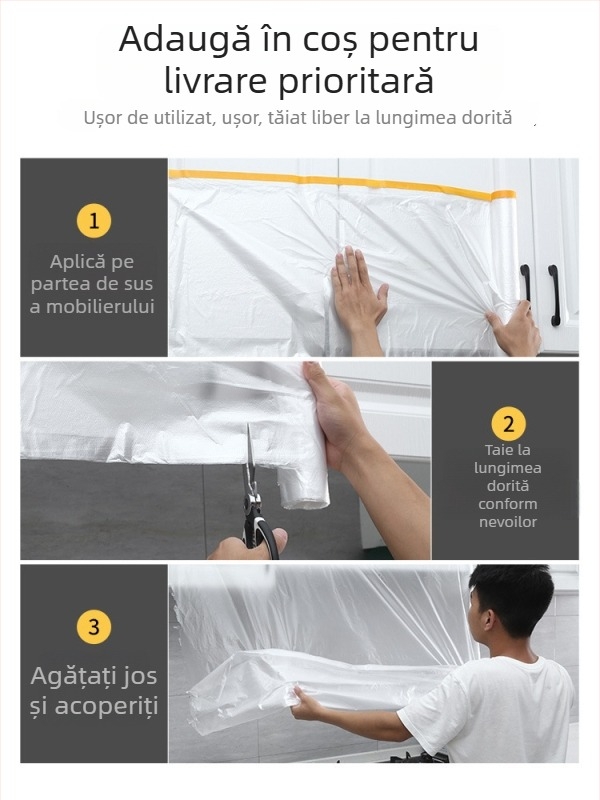 Adaugă în coș pentru livrare prioritară

Ușor de utilizat, ușor, tăiat liber la lungimea dorită

1

Aplică pe partea de sus a mobilierului

2

Taie la lungimea dorită conform nevoilor

3

Agățați jos și acoperiți