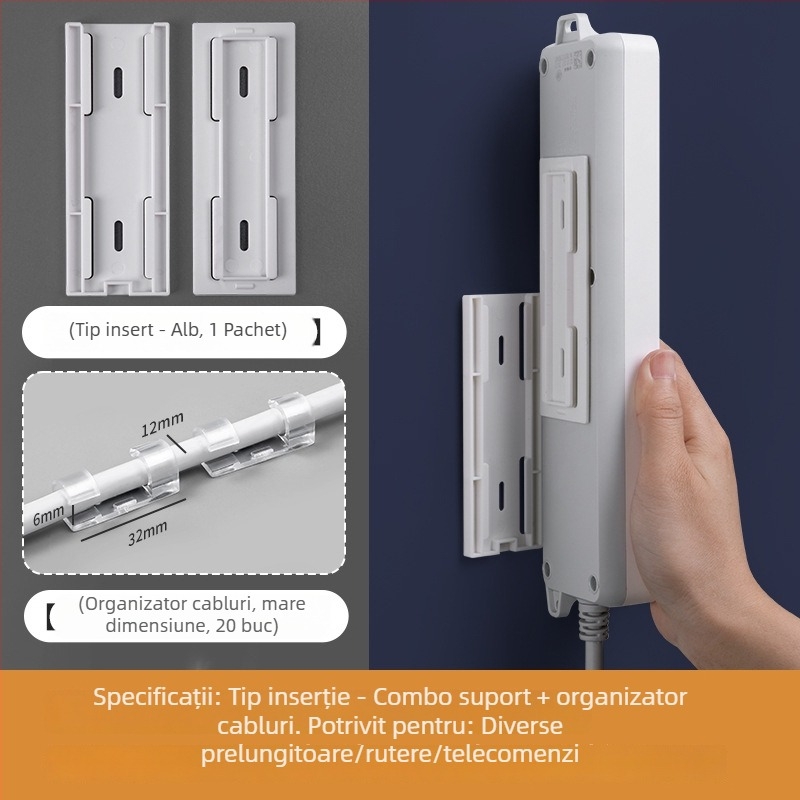 (Tip insert - Alb, 1 Pachet)

12mm

6mm

32mm

(Organizator cabluri, mare dimensiune, 20 buc)

Specificații: Tip inserție - Combo suport + organizator cabluri. Potrivit pentru: Diverse prelungitoare/rutere/telecomenzi