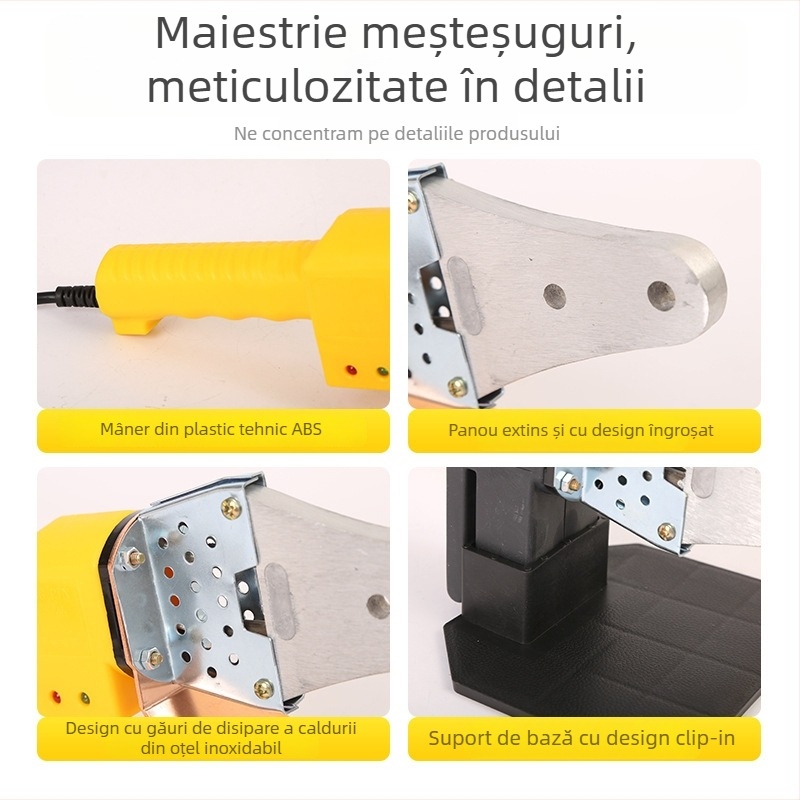 Maiestrie meșteșuguri, meticulozitate în detalii

Ne concentram pe detaliile produsului

Mâner din plastic tehnic ABS

Panou extins și cu design îngroșat

Design cu găuri de disipare a caldurii din oțel inoxidabil

Suport de bază cu design clip-in