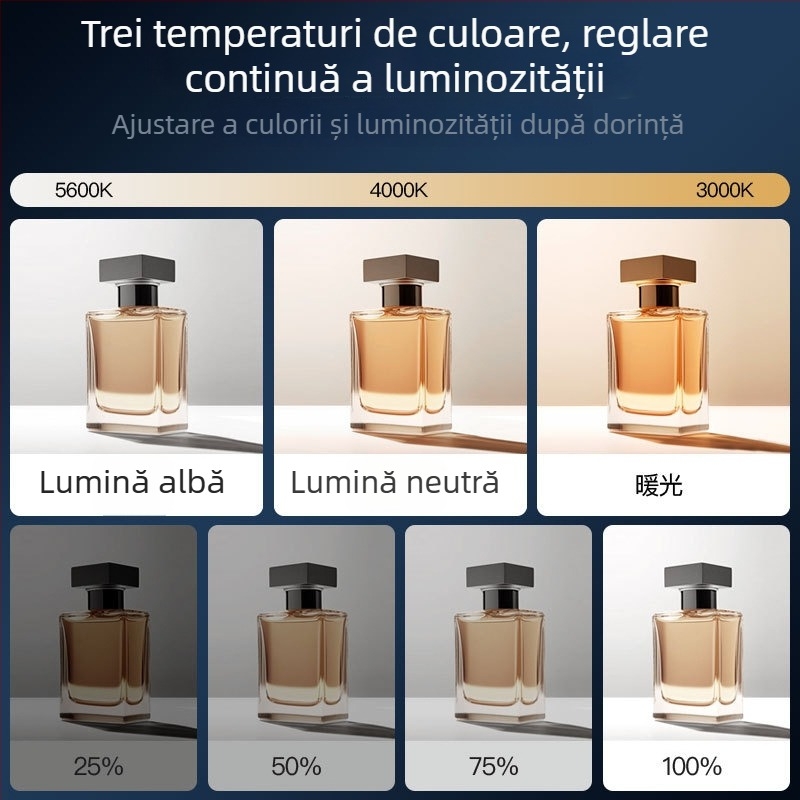 Trei temperaturi de culoare, reglare continuă a luminozității

Ajustare a culorii și luminozității după dorință

5600K

4000K

3000K

Lumină albă

Lumină neutră

暖光

25%

50%

75%

100%