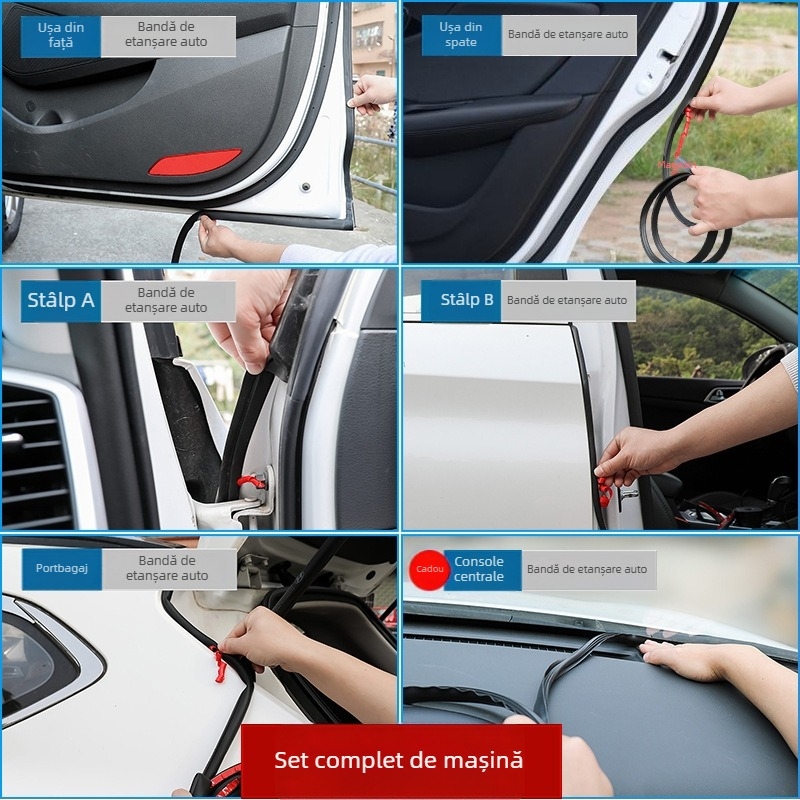 Ușa din față
Bandă de etanșare auto

Ușa din spate
Bandă de etanșare auto

Stâlp A
Bandă de etanșare auto

Stâlp B
Bandă de etanșare auto

Portbagaj
Bandă de etanșare auto

Cadou
Console centrale
Bandă de etanșare auto

Set complet de mașină