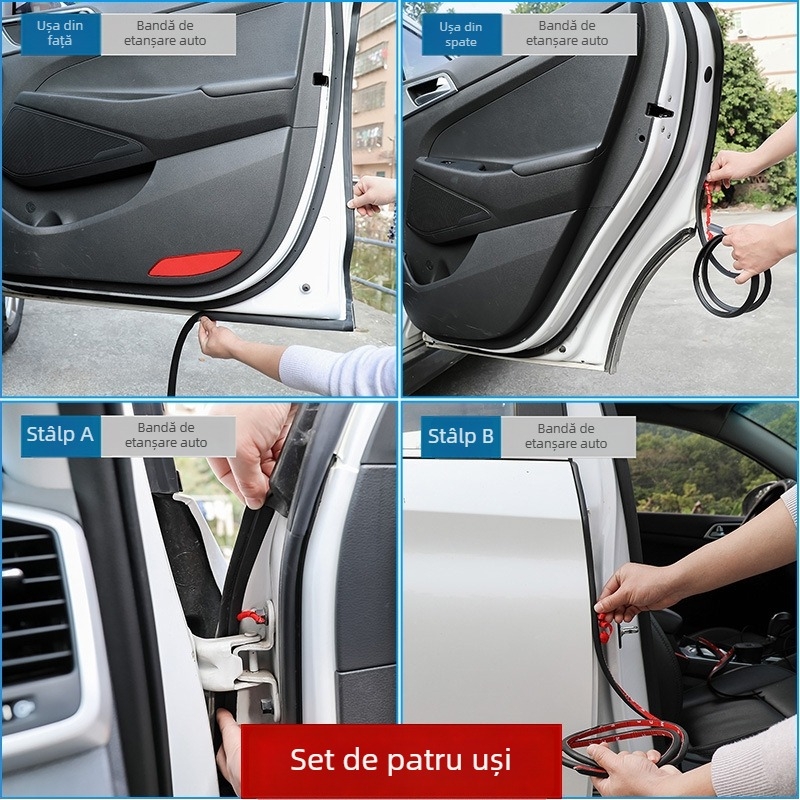 Ușa din față
Bandă de etanșare auto

Ușa din spate
Bandă de etanșare auto

Stâlp A
Bandă de etanșare auto

Stâlp B
Bandă de etanșare auto

Set de patru uși