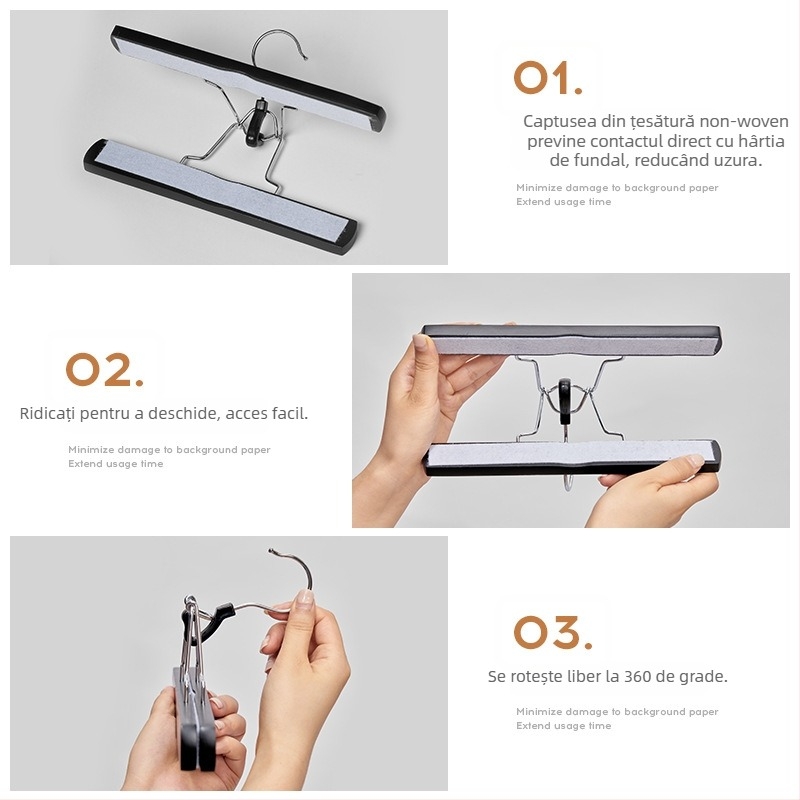 01.

Captusea din țesătură non-woven previne contactul direct cu hârtia de fundal, reducând uzura.

Minimize damage to background paper
Extend usage time

02.

Ridicați pentru a deschide, acces facil.

Minimize damage to background paper
Extend usage time

03.

Se rotește liber la 360 de grade.

Minimize damage to background paper
Extend usage time