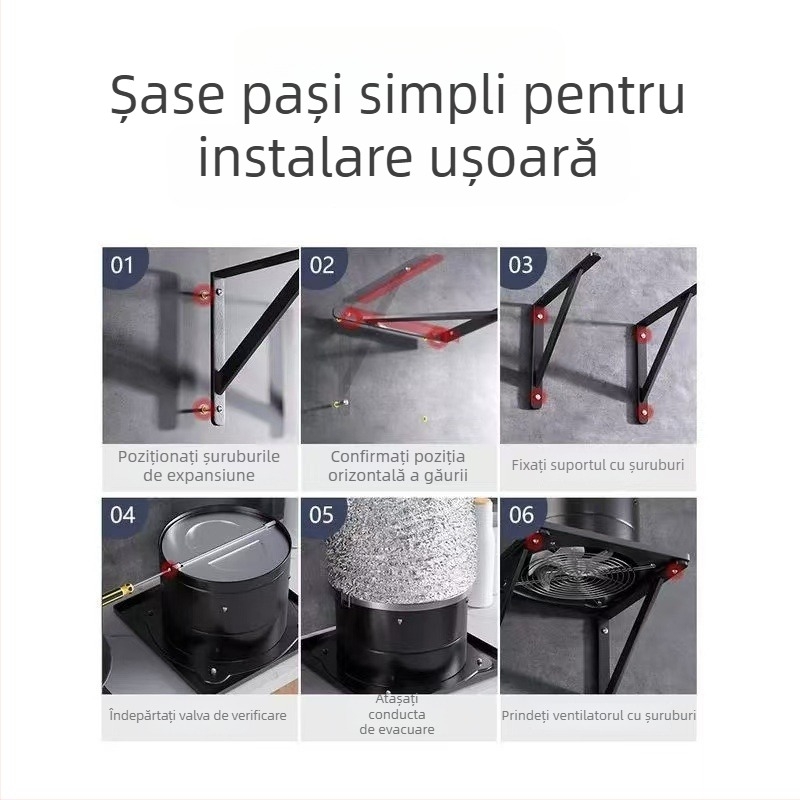 Șase pași simpli pentru instalare ușoară

01
Poziționați șuruburile de expansiune

02
Confirmați poziția orizontală a găurii

03
Fixați suportul cu șuruburi

04
Îndepărtați valva de verificare

05
Atașați conducta de evacuare

06
Prindeți ventilatorul cu șuruburi