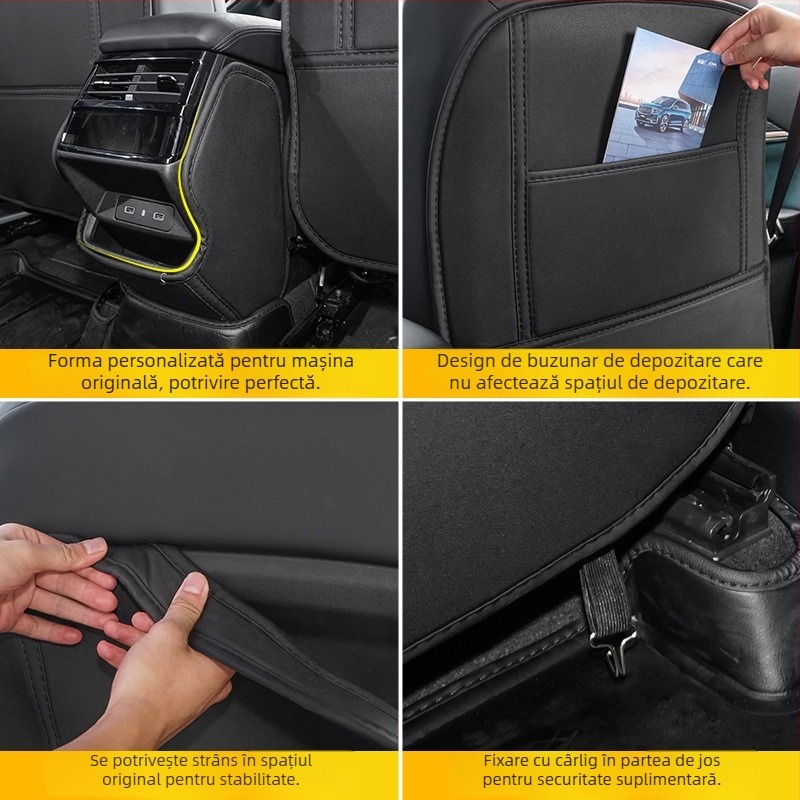 Forma personalizată pentru mașina originală, potrivire perfectă.

Design de buzunar de depozitare care nu afectează spațiul de depozitare.

Se potrivește strâns în spațiul original pentru stabilitate.

Fixare cu cârlig în partea de jos pentru securitate suplimentară.