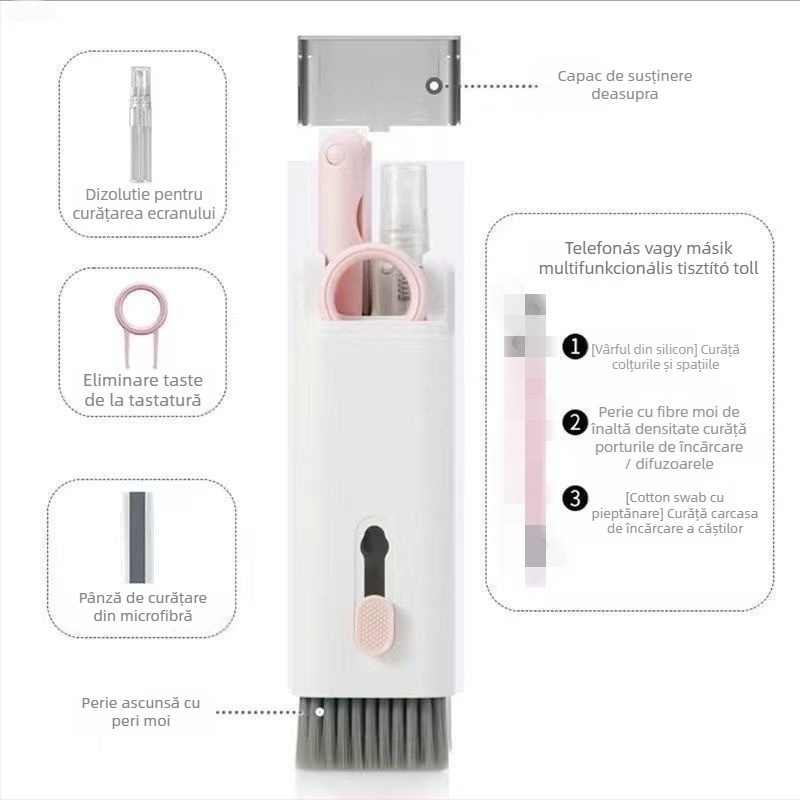 Dizolutie pentru curățarea ecranului

Eliminare taste de la tastatură

Pânză de curățare din microfibră

Perie ascunsă cu peri moi

Capac de susținere deasupra

Telefonás vagy másik multifunkcionális tisztító toll

1 [Vârful din silicon] Curăță colțurile și spațiile

2 Perie cu fibre moi de înaltă densitate curăță porturile de încărcare / difuzoarele

3 [Cotton swab cu pieptănare] Curăță carcasa de încărcare a căștilor