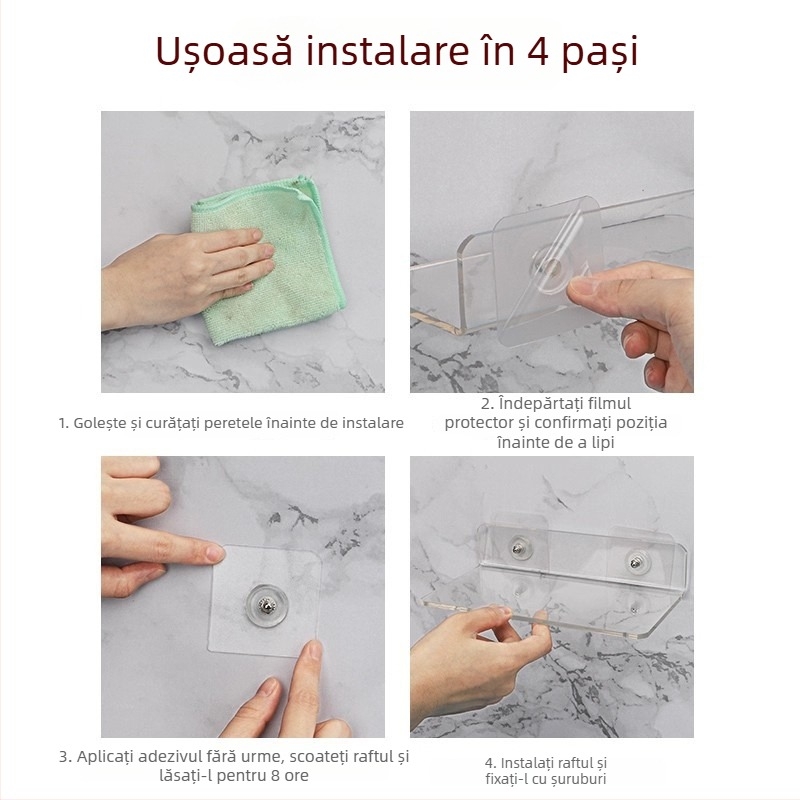 Ușoasă instalare în 4 pași

1. Golește și curățați peretele înainte de instalare

2. Îndepărtați filmul protector și confirmați poziția înainte de a lipi

3. Aplicați adezivul fără urme, scoateți raftul și lăsați-l pentru 8 ore

4. Instalați raftul și fixați-l cu șuruburi