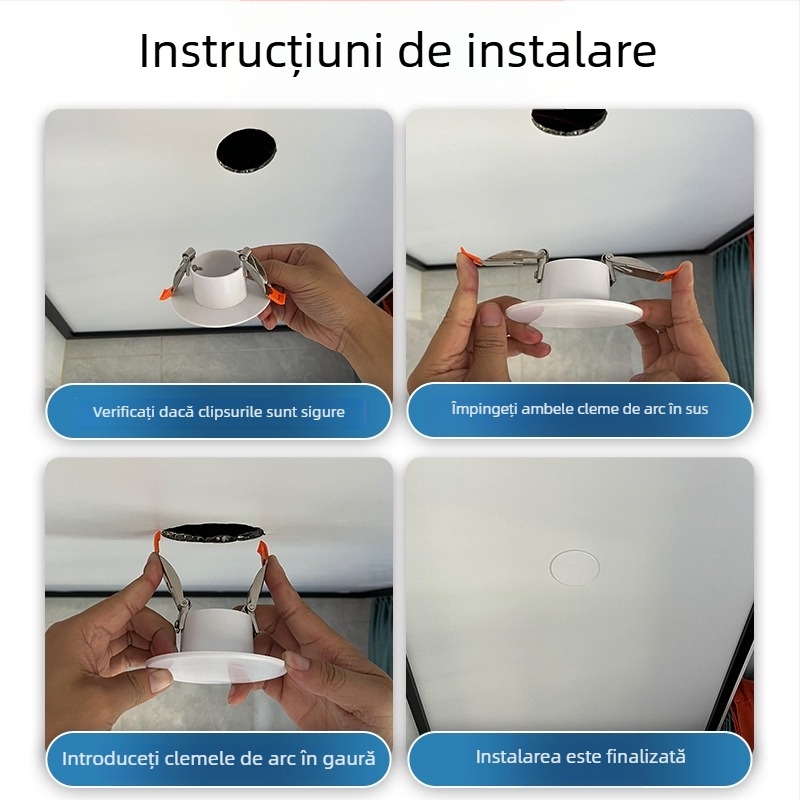 Instrucțiuni de instalare

Verificați dacă clipsurile sunt sigure

Împingeți ambele cleme de arc în sus

Introduceți clemele de arc în gaură

Instalarea este finalizată