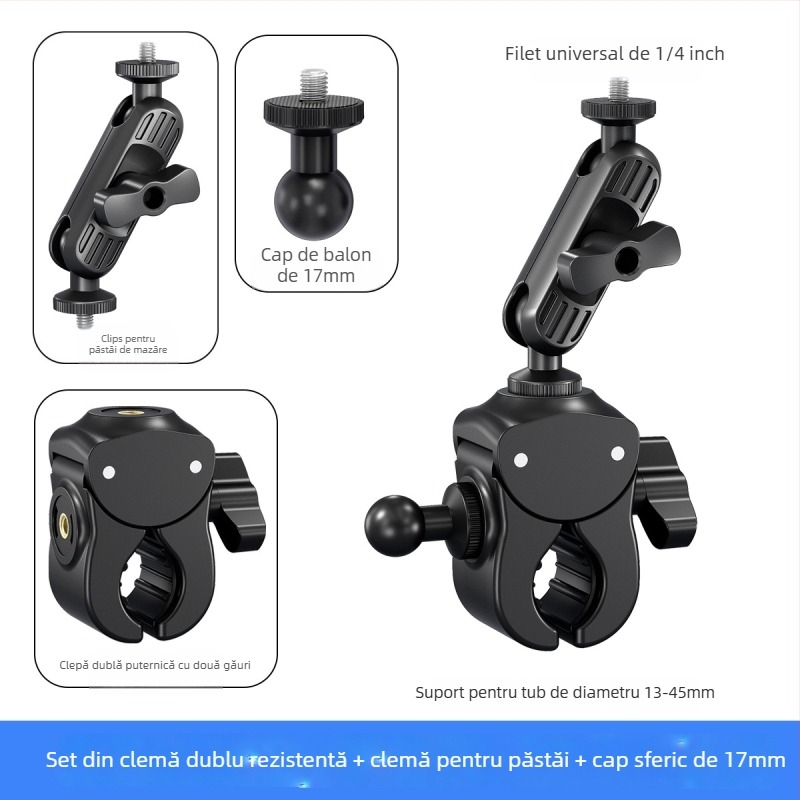 Clips pentru păstăi de mazăre

Cap de balon de 17mm

Filet universal de 1/4 inch

Clepă dublă puternică cu două găuri

Suport pentru tub de diametru 13-45mm

Set din clemă dublu rezistentă + clemă pentru păstăi + cap sferic de 17mm