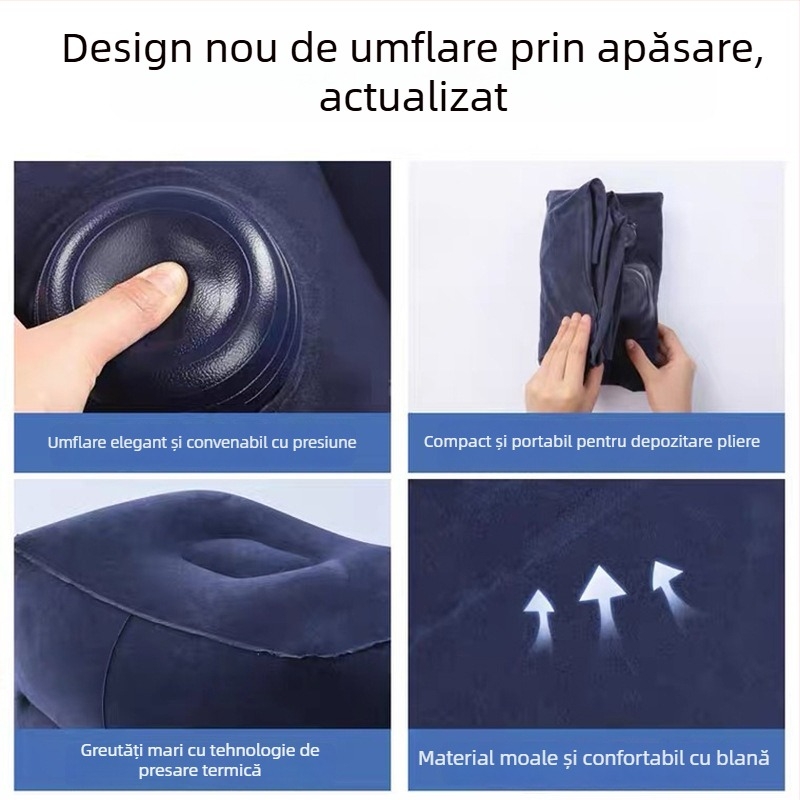 Design nou de umflare prin apăsare, actualizat

Umflare elegant și convenabil cu presiune

Compact și portabil pentru depozitare pliere

Greutăți mari cu tehnologie de presare termică

Material moale și confortabil cu blană