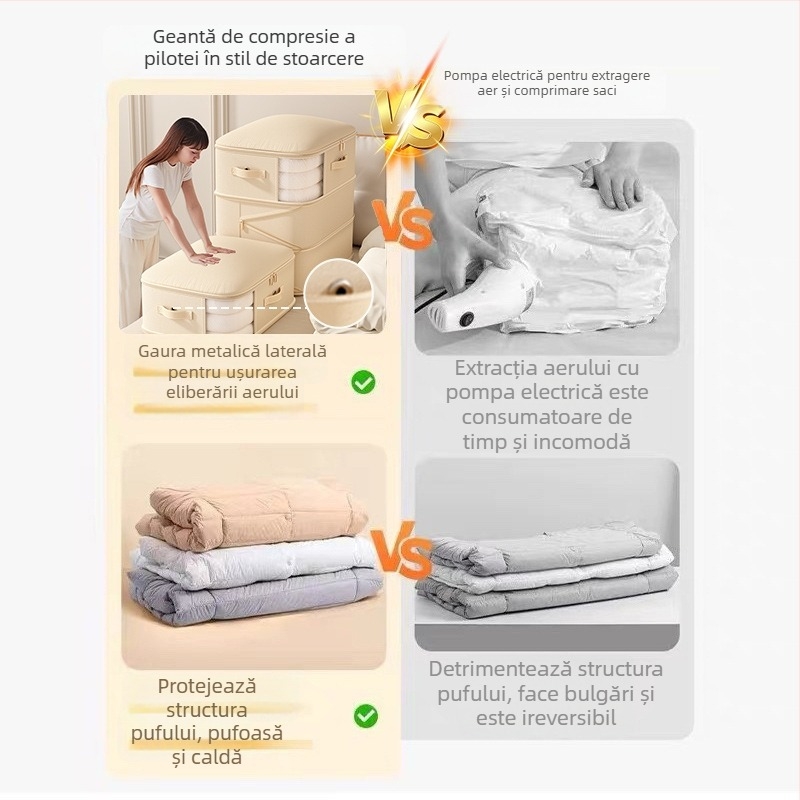 Geantă de compresie a pilotei în stil de stoarcere

VS

Pompa electrică pentru extragere aer și comprimare saci

VS

Gaura metalică laterală pentru ușurarea eliberării aerului

Extracția aerului cu pompa electrică este consumatoare de timp și incomodă

VS

Protejează structura pufului, pufoasă și caldă

Detrimentează structura pufului, face bulgări și este ireversibil