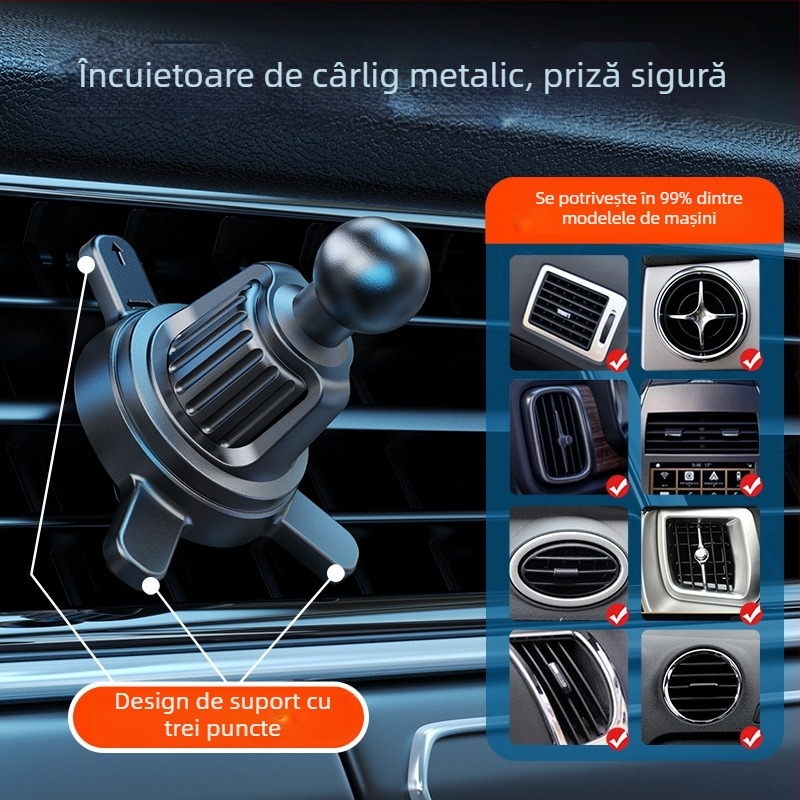 Încuietoare de cârlig metalic, priză sigură

Se potrivește în 99% dintre modelele de mașini

Design de suport cu trei puncte