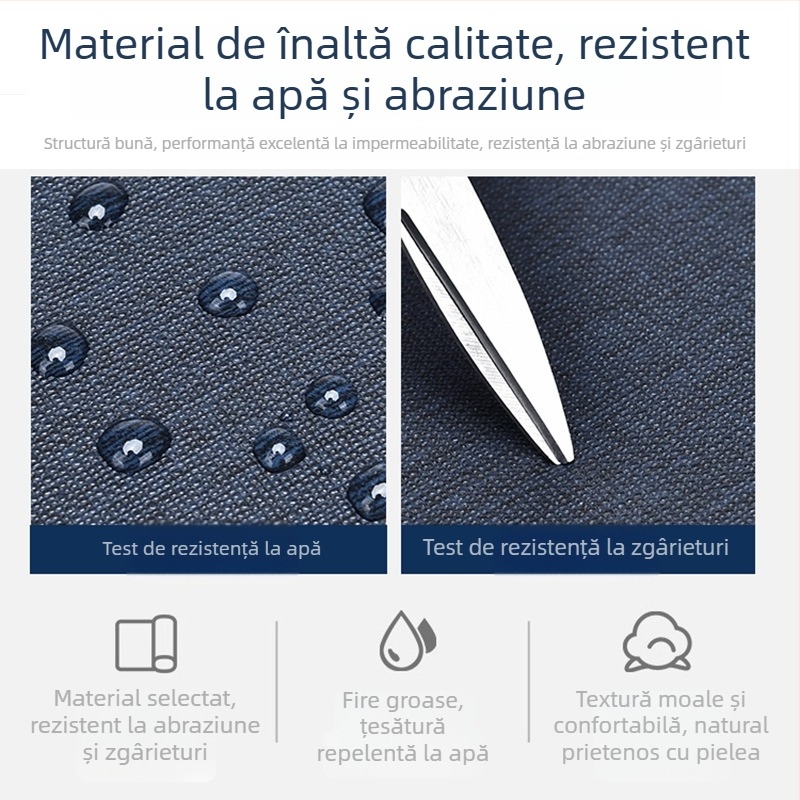 Material de înaltă calitate, rezistent la apă și abraziune

Structură bună, performanță excelentă la impermeabilitate, rezistență la abraziune și zgârieturi

Test de rezistență la apă

Test de rezistență la zgârieturi

Material selectat, rezistent la abraziune și zgârieturi

Fire groase, țesătură repelentă la apă

Textură moale și confortabilă, natural prietenos cu pielea