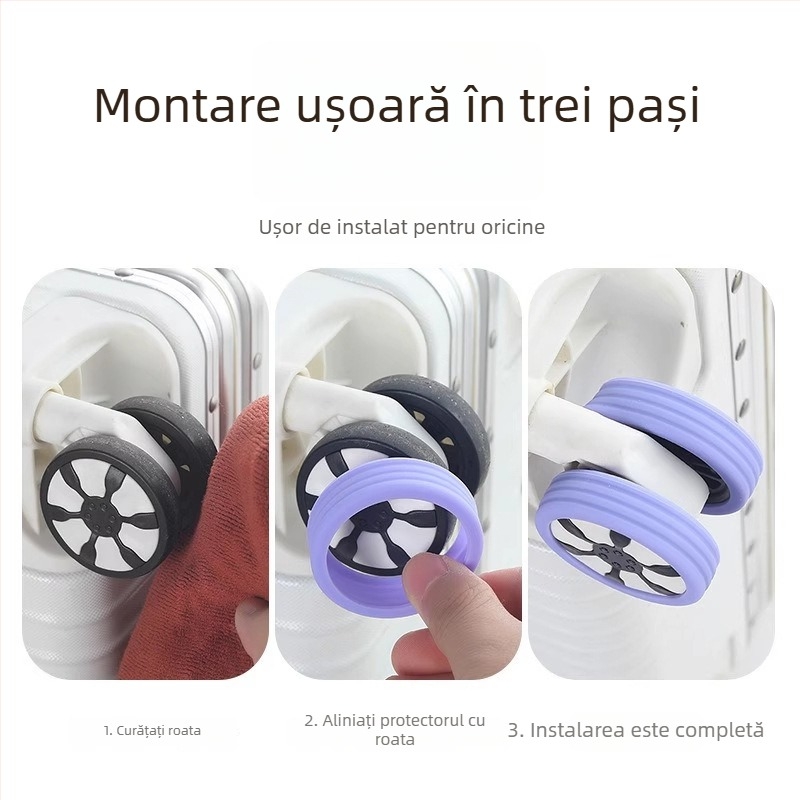 Montare ușoară în trei pași

Ușor de instalat pentru oricine

1. Curățați roata

2. Aliniați protectorul cu roata

3. Instalarea este completă