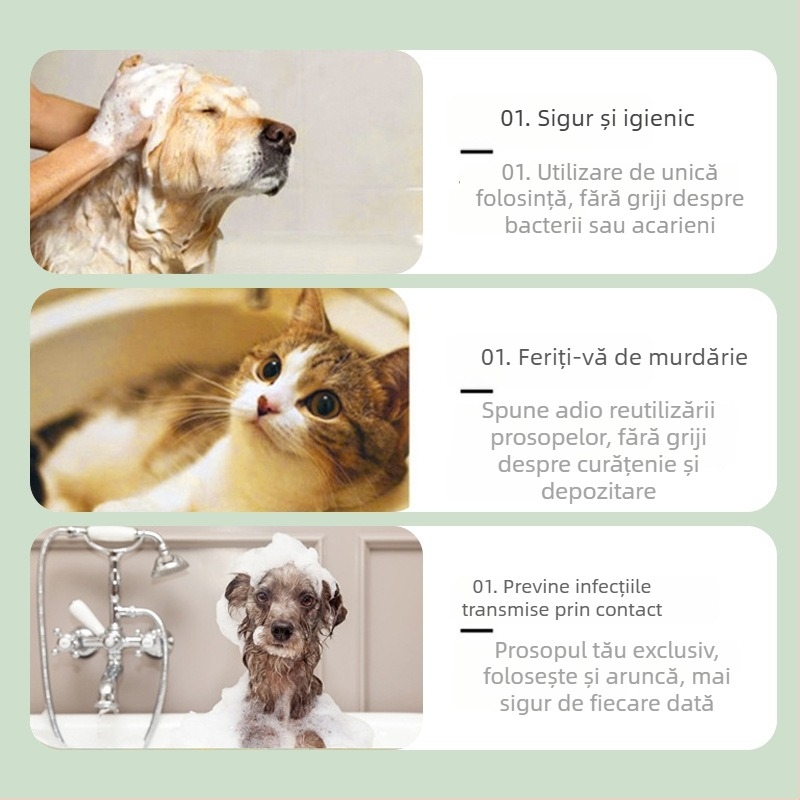 01. Sigur și igienic

01. Utilizare de unică folosință, fără griji despre bacterii sau acarieni

01. Feriți-vă de murdărie

Spune adio reutilizării prosopelor, fără griji despre curățenie și depozitare

01. Previne infecțiile transmise prin contact

Prosopul tău exclusiv, folosește și aruncă, mai sigur de fiecare dată