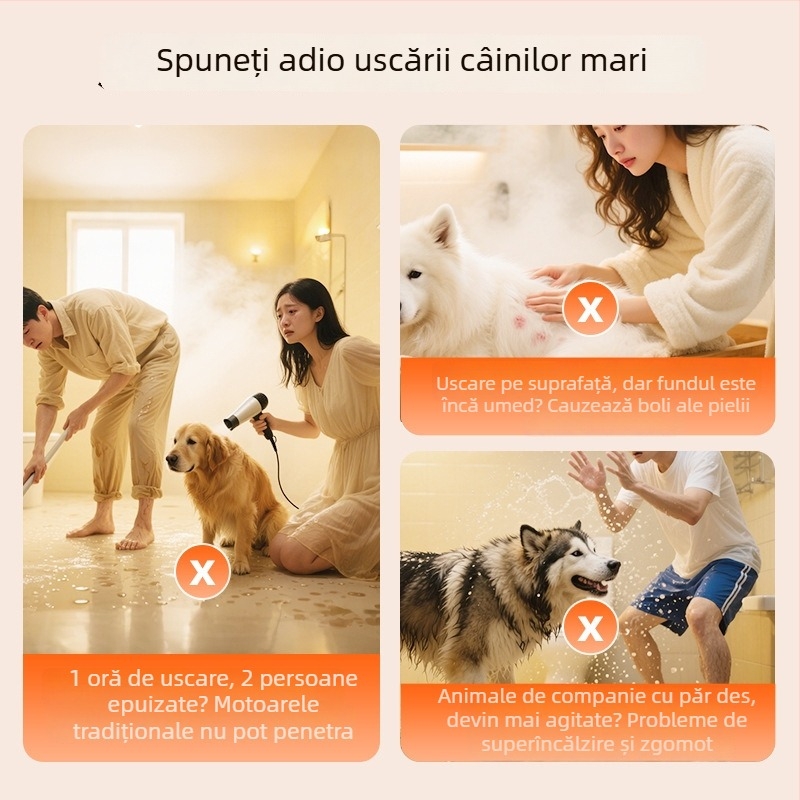 Spuneți adio uscării câinilor mari

X

1 oră de uscare, 2 persoane epuizate? Motoarele tradiționale nu pot penetra

X

Uscare pe suprafață, dar fundul este încă umed? Cauzează boli ale pielii

X

Animale de companie cu păr des, devin mai agitate? Probleme de superîncălzire și zgomot