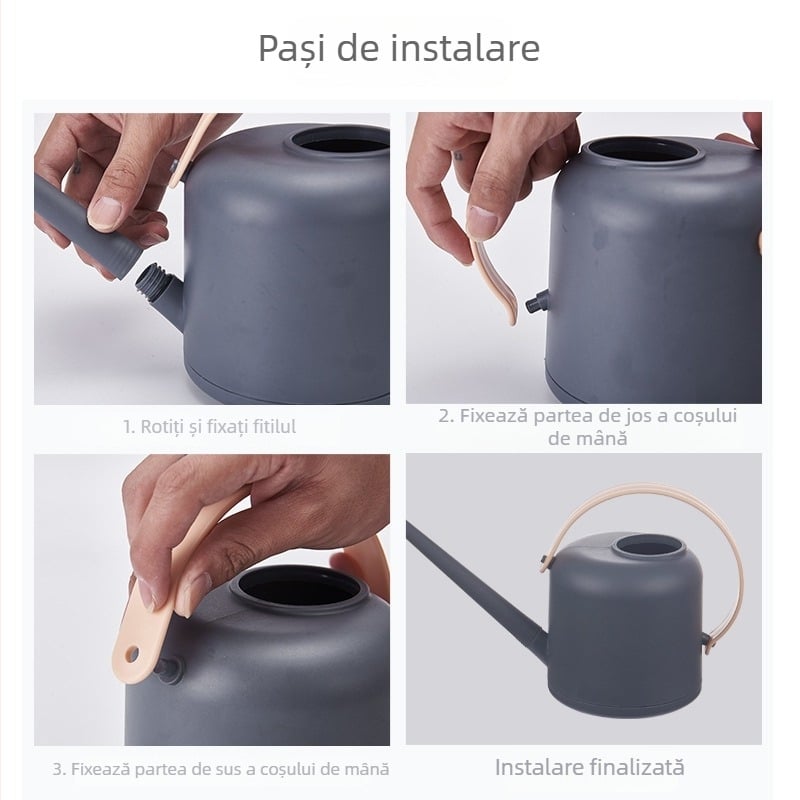 Pași de instalare

1. Rotiți și fixați fitilul

2. Fixează partea de jos a coșului de mână

3. Fixează partea de sus a coșului de mână

Instalare finalizată