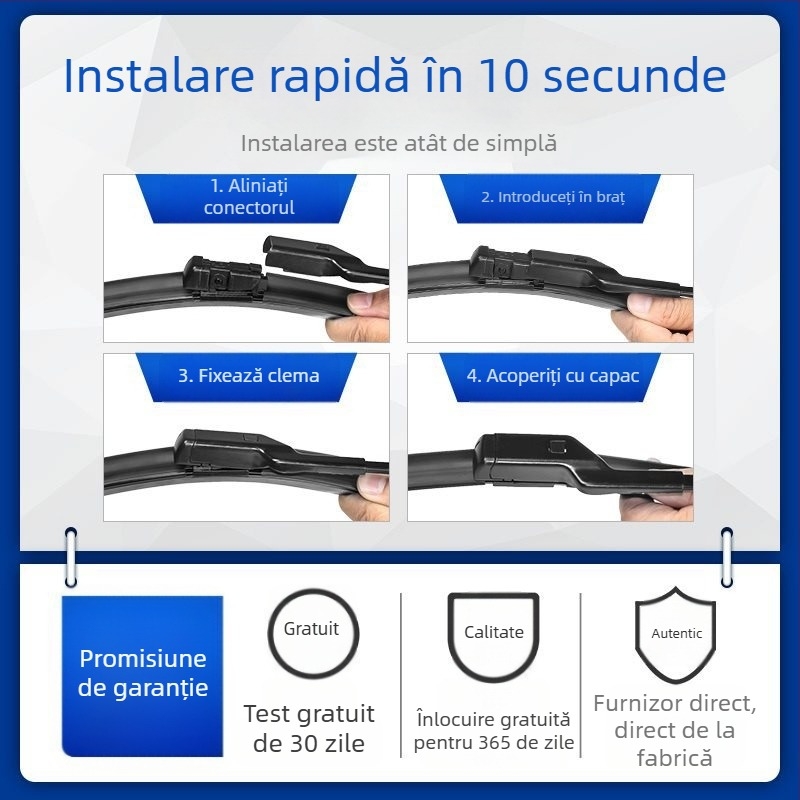 Instalare rapidă în 10 secunde

Instalarea este atât de simplă

1. Aliniați conectorul

2. Introduceți în braț

3. Fixează clema

4. Acoperiți cu capac

Promisiune de garanție

Gratuit

Test gratuit de 30 zile

Calitate

Înlocuire gratuită pentru 365 de zile

Autentic

Furnizor direct, direct de la fabrică