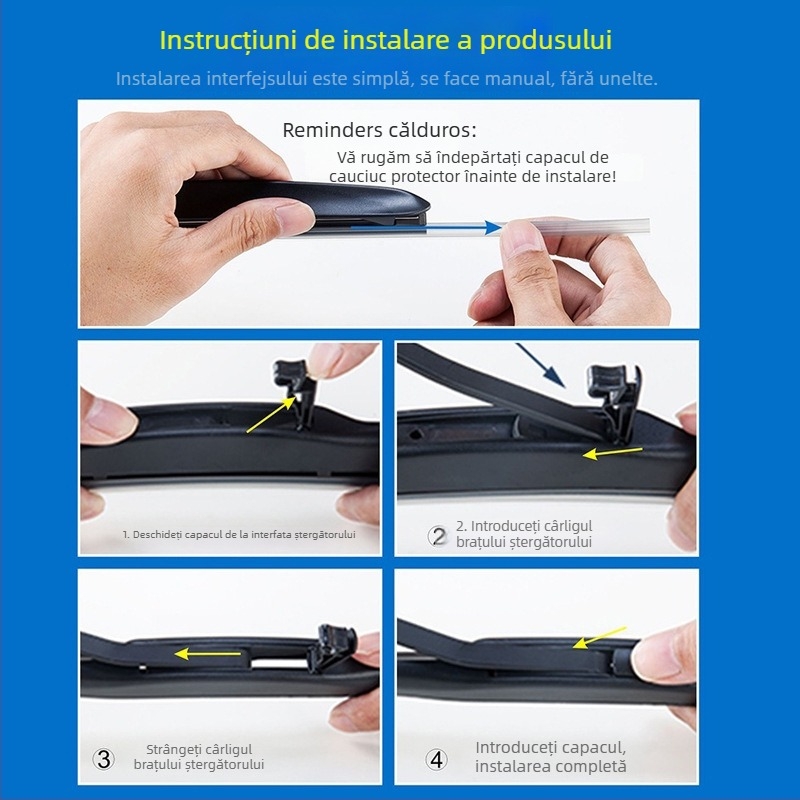 Instrucțiuni de instalare a produsului

Instalarea interfejsului este simplă, se face manual, fără unelte.

Reminders călduros:
Vă rugăm să îndepărtați capacul de cauciuc protector înainte de instalare!

1. Deschideți capacul de la interfata ștergătorului

② 2. Introduceți cârligul brațului ștergătorului

③ Strângeți cârligul brațului ștergătorului

④ Introduceți capacul, instalarea completă