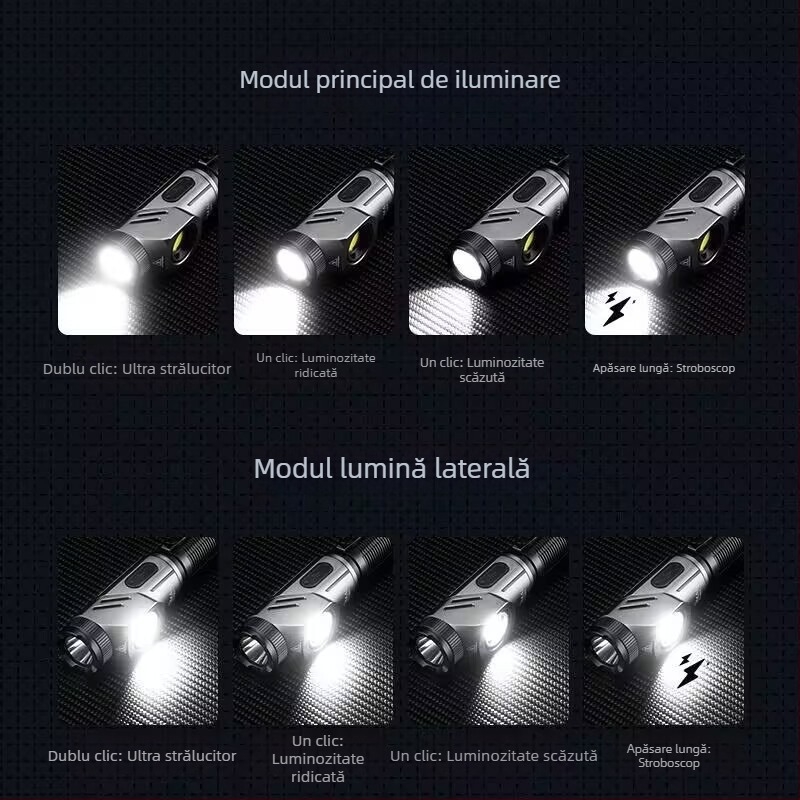 Modul principal de iluminare

Dublu clic: Ultra strălucitor

Un clic: Luminozitate ridicată

Un clic: Luminozitate scăzută

Apăsare lungă: Stroboscop

Modul lumină laterală

Dublu clic: Ultra strălucitor

Un clic: Luminozitate ridicată

Un clic: Luminozitate scăzută

Apăsare lungă: Stroboscop