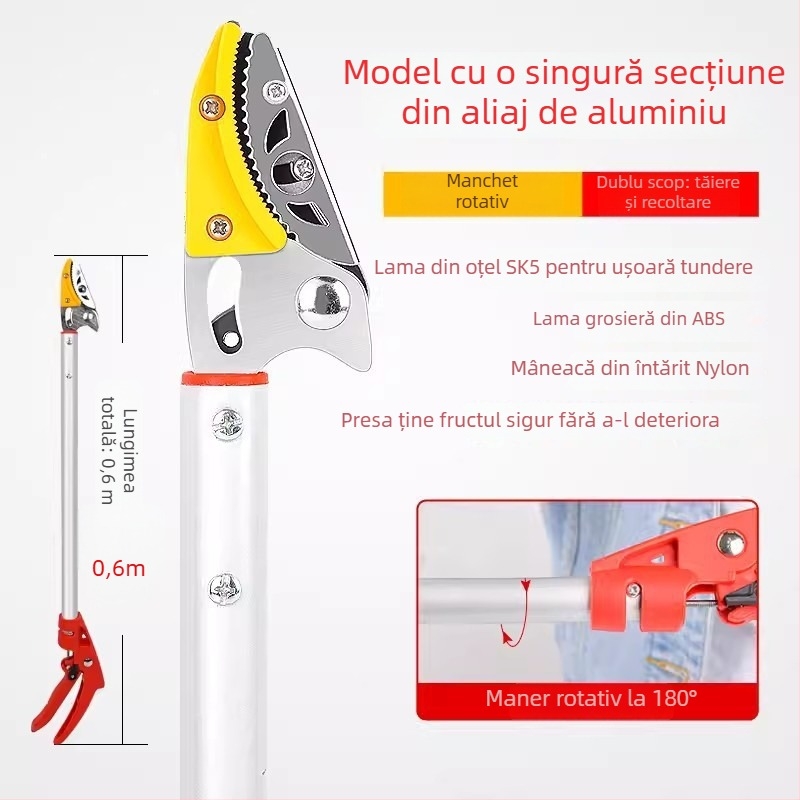 Model cu o singură secțiune din aliaj de aluminiu

Manchet rotativ

Dublu scop: tăiere și recoltare

Lama din oțel SK5 pentru ușoară tundere

Lama grosieră din ABS

Mâneacă din întărit Nylon

Presa ține fructul sigur fără a-l deteriora

Lungimea totală: 0,6 m

0,6m

Maner rotativ la 180°