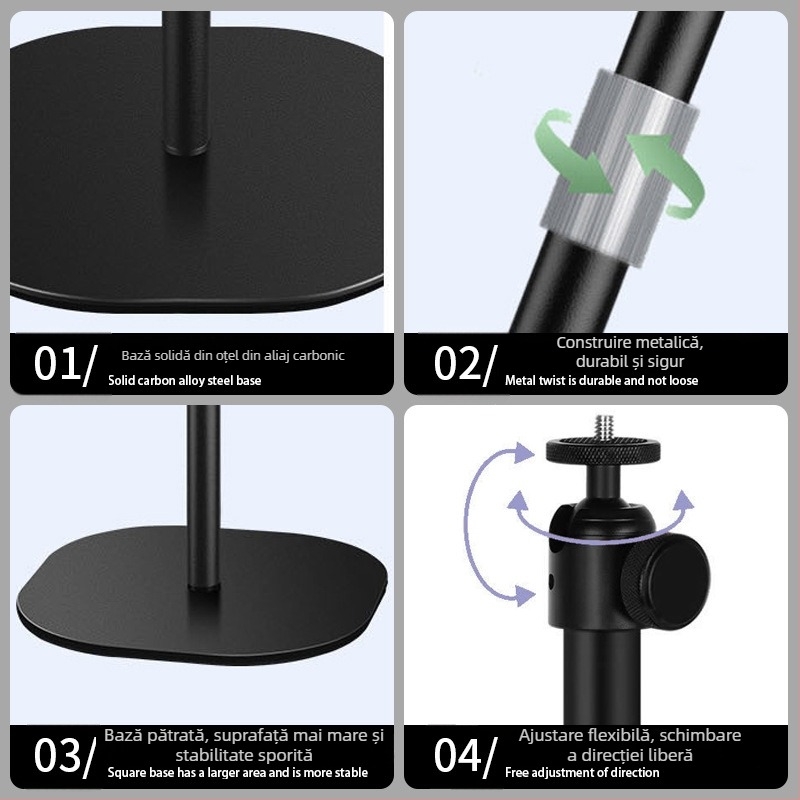 01/ Bază solidă din oțel din aliaj carbonic
Solid carbon alloy steel base

02/ Construire metalică, durabil și sigur
Metal twist is durable and not loose

03/ Bază pătrată, suprafață mai mare și stabilitate sporită
Square base has a larger area and is more stable

04/ Ajustare flexibilă, schimbare a direcției liberă
Free adjustment of direction