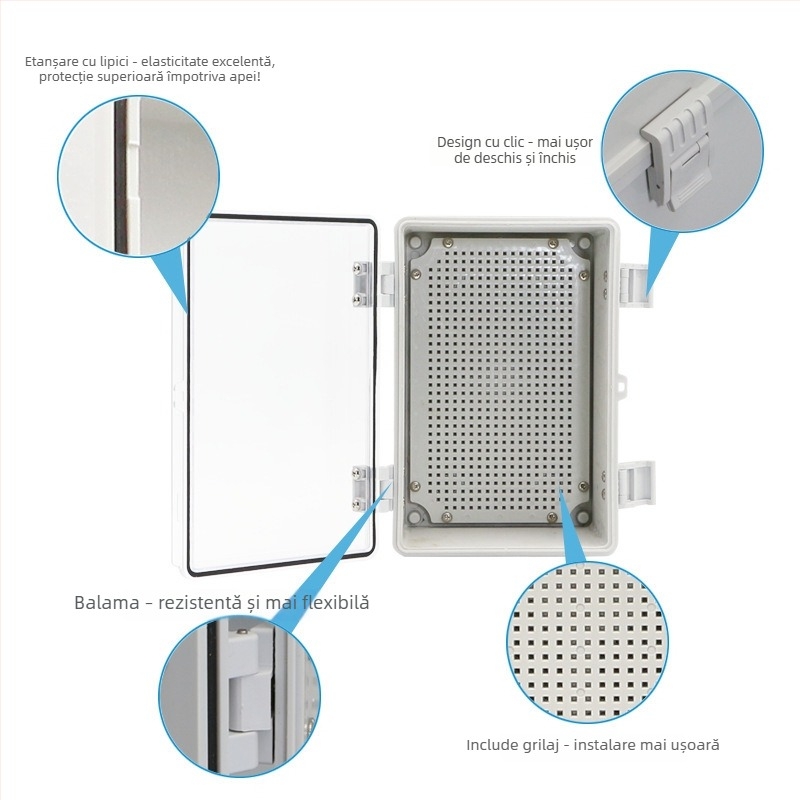 Etanșare cu lipici - elasticitate excelentă, protecție superioară împotriva apei!

Design cu clic - mai ușor de deschis și închis

Balama - rezistentă și mai flexibilă

Include grilaj - instalare mai ușoară