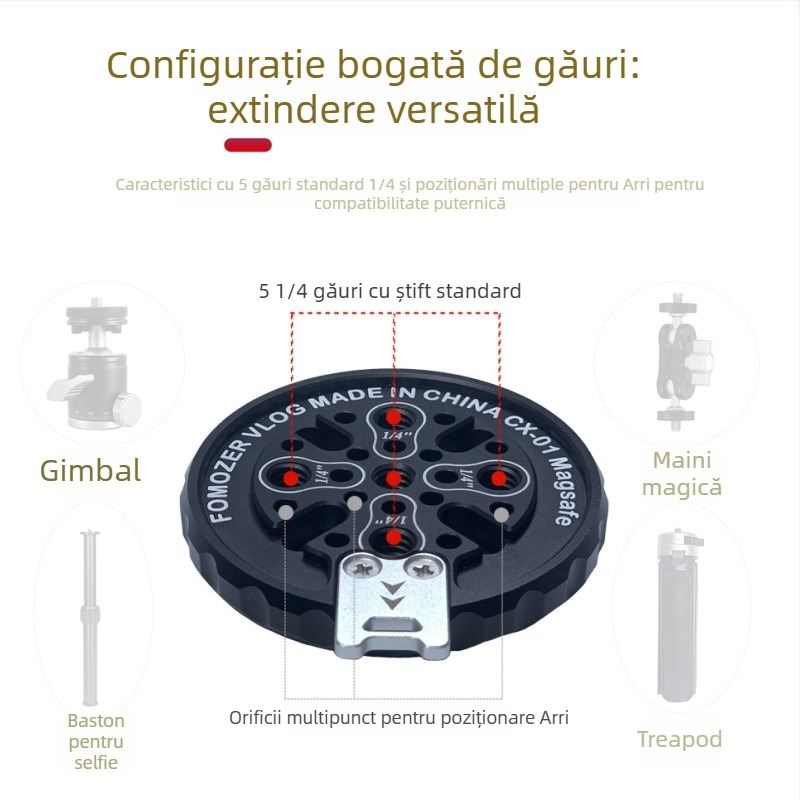 Configurație bogată de găuri: extindere versatilă

Caracteristici cu 5 găuri standard 1/4 și poziționări multiple pentru Arri pentru compatibilitate puternică

5 1/4 găuri cu știft standard

FOMOZER VLOG MADE IN CHINA CX-01 Magsafe

1/4"

1/4"

1/4"

1/4"

Gimbal

Maini magică

Baston pentru selfie

Orificii multipunct pentru poziționare Arri

Treapod