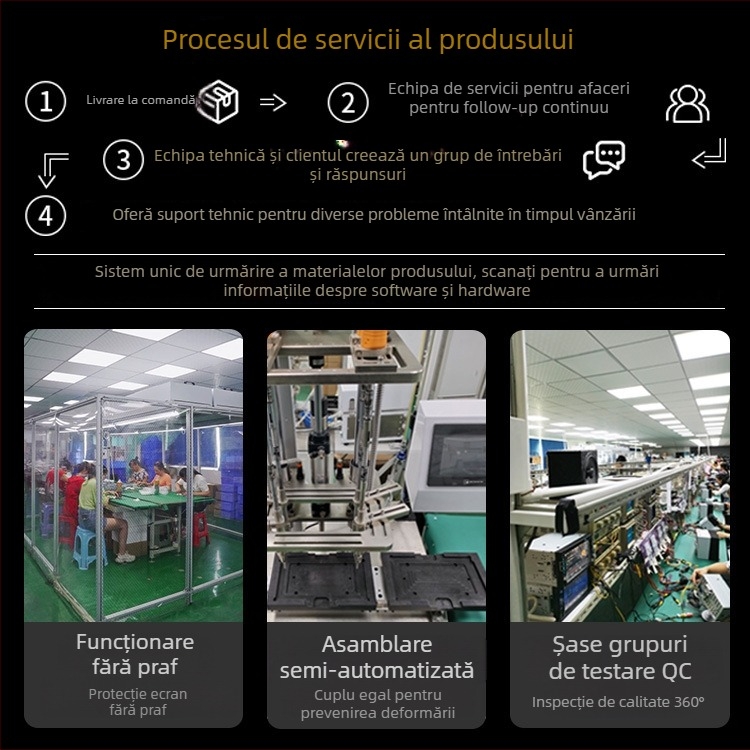 Procesul de servicii al produsului

1 Livrare la comandă

2 Echipa de servicii pentru afaceri pentru follow-up continuu

3 Echipa tehnică și clientul creează un grup de întrebări și răspunsuri

4 Oferă suport tehnic pentru diverse probleme întâlnite în timpul vânzării

Sistem unic de urmărire a materialelor produsului, scanați pentru a urmări informațiile despre software și hardware

Funcționare fără praf
Protecție ecran fără praf

Asamblare semi-automatizată
Cuplu egal pentru prevenirea deformării

Șase grupuri de testare QC
Inspecție de calitate 360°