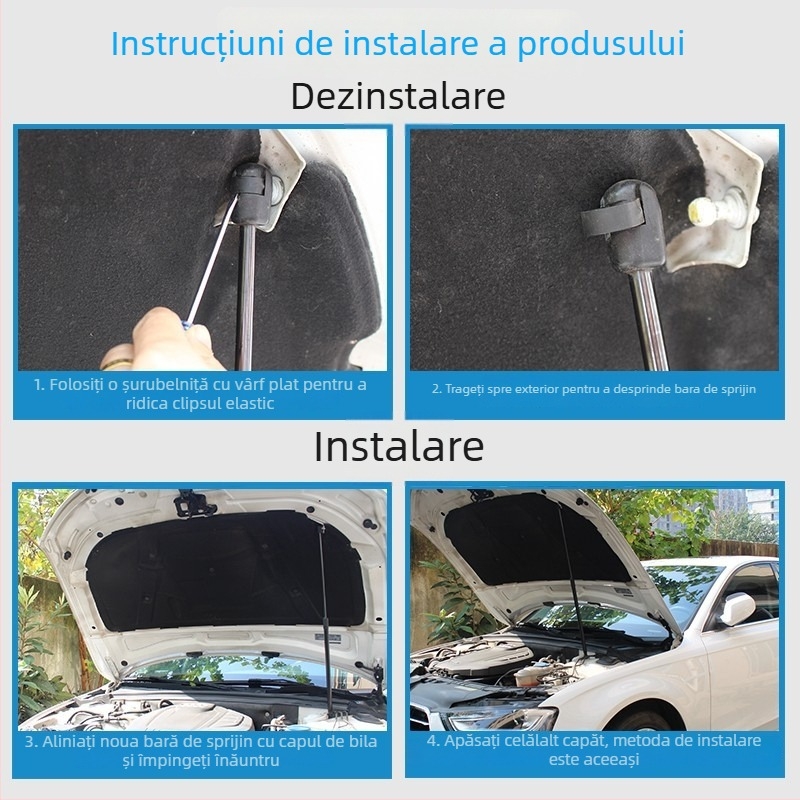 Instrucțiuni de instalare a produsului

Dezinstalare

1. Folosiți o șurubelniță cu vârf plat pentru a ridica clipsul elastic

2. Trageți spre exterior pentru a desprinde bara de sprijin

Instalare

3. Aliniați noua bară de sprijin cu capul de bila și împingeți înăuntru

4. Apăsați celălalt capăt, metoda de instalare este aceeași